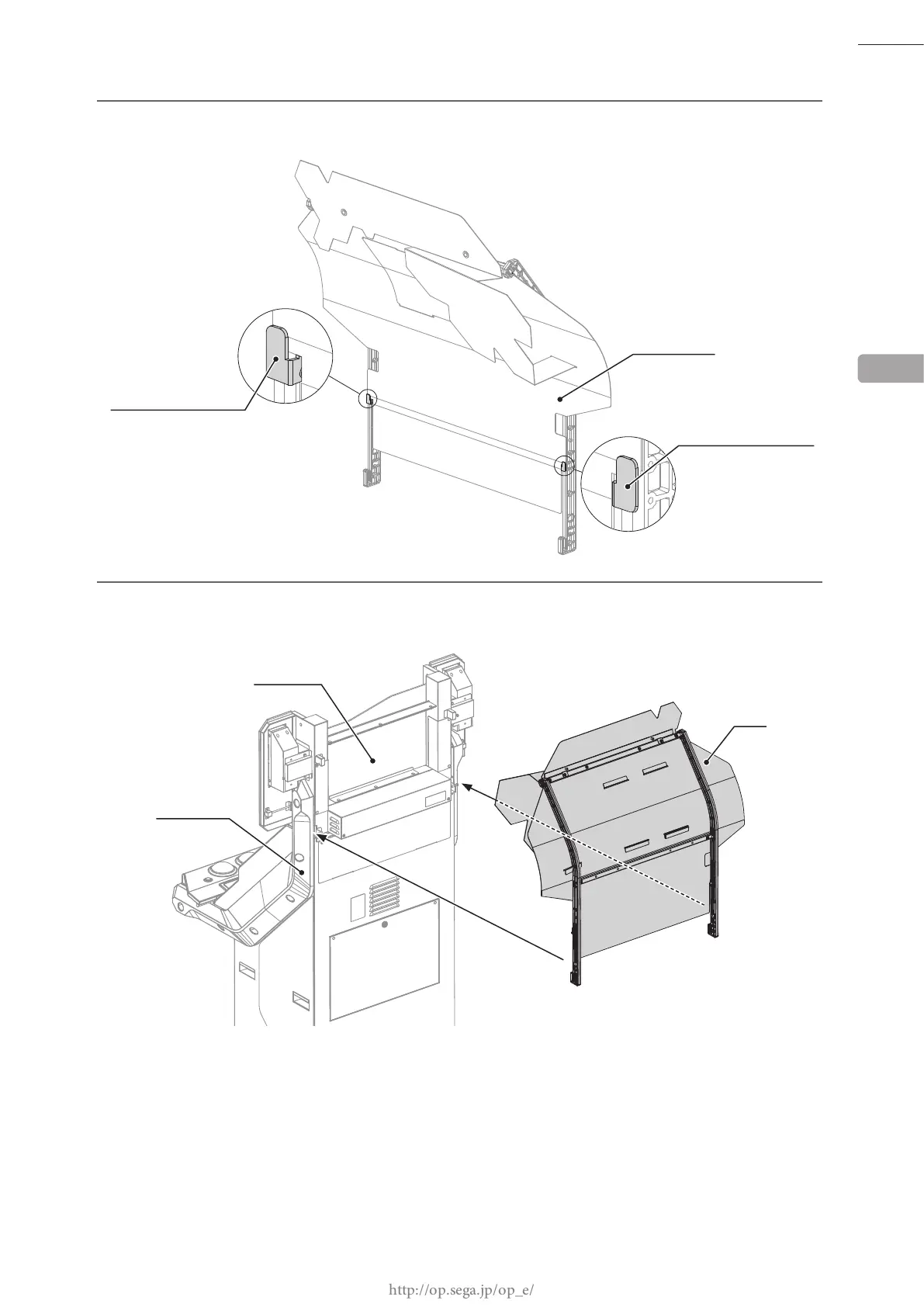 http://op.sega.jp/op_e/