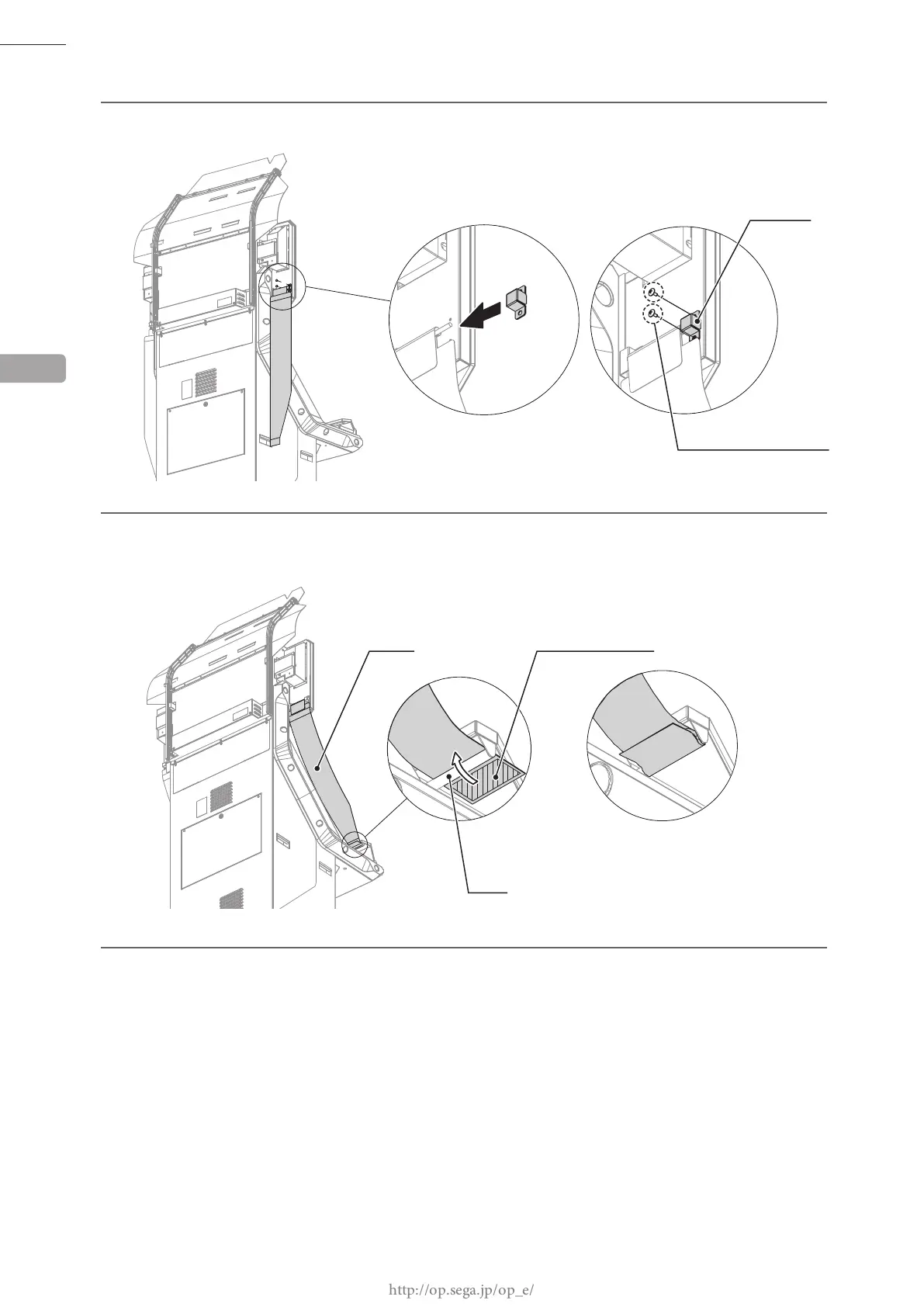 http://op.sega.jp/op_e/