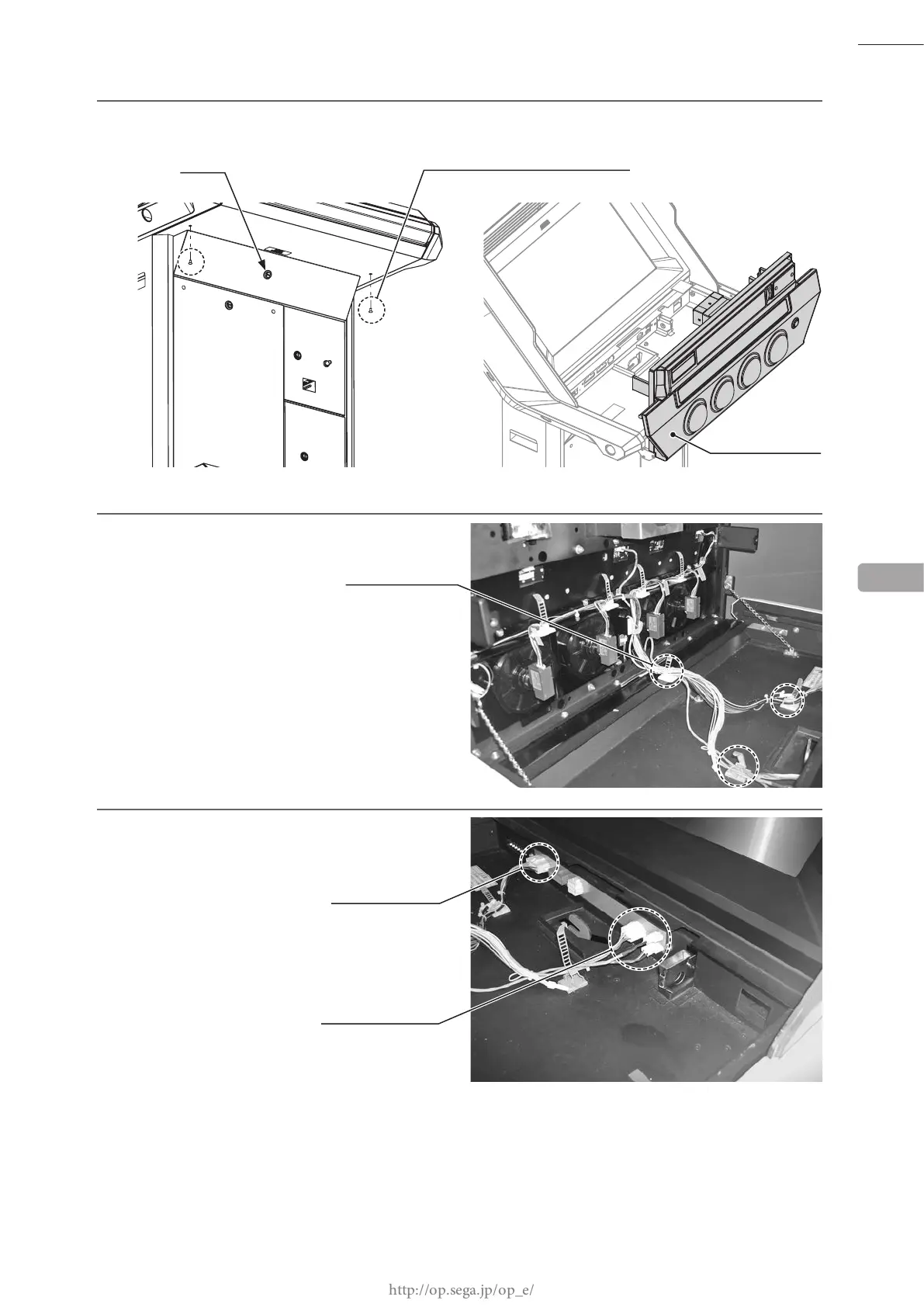 http://op.sega.jp/op_e/