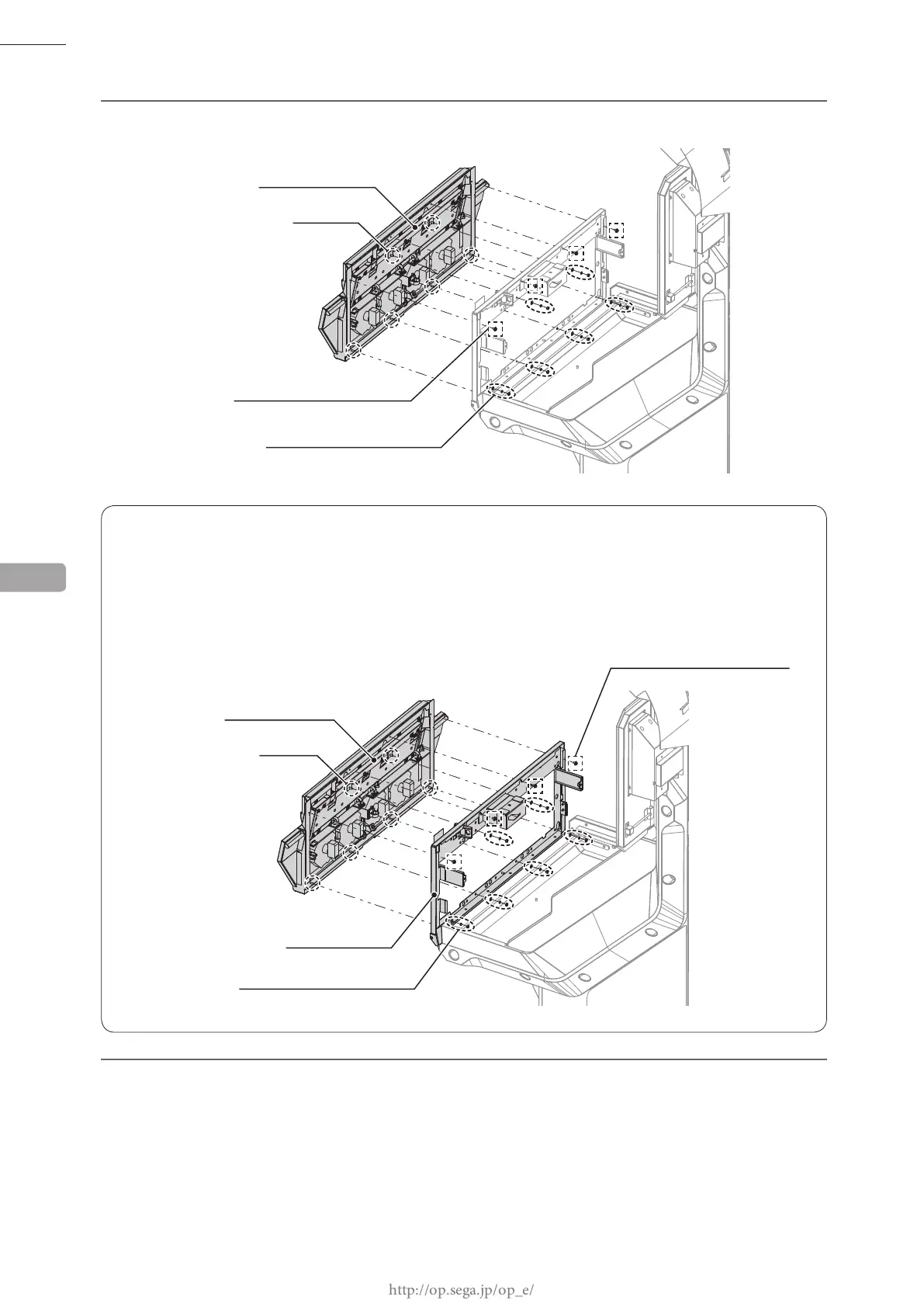 http://op.sega.jp/op_e/