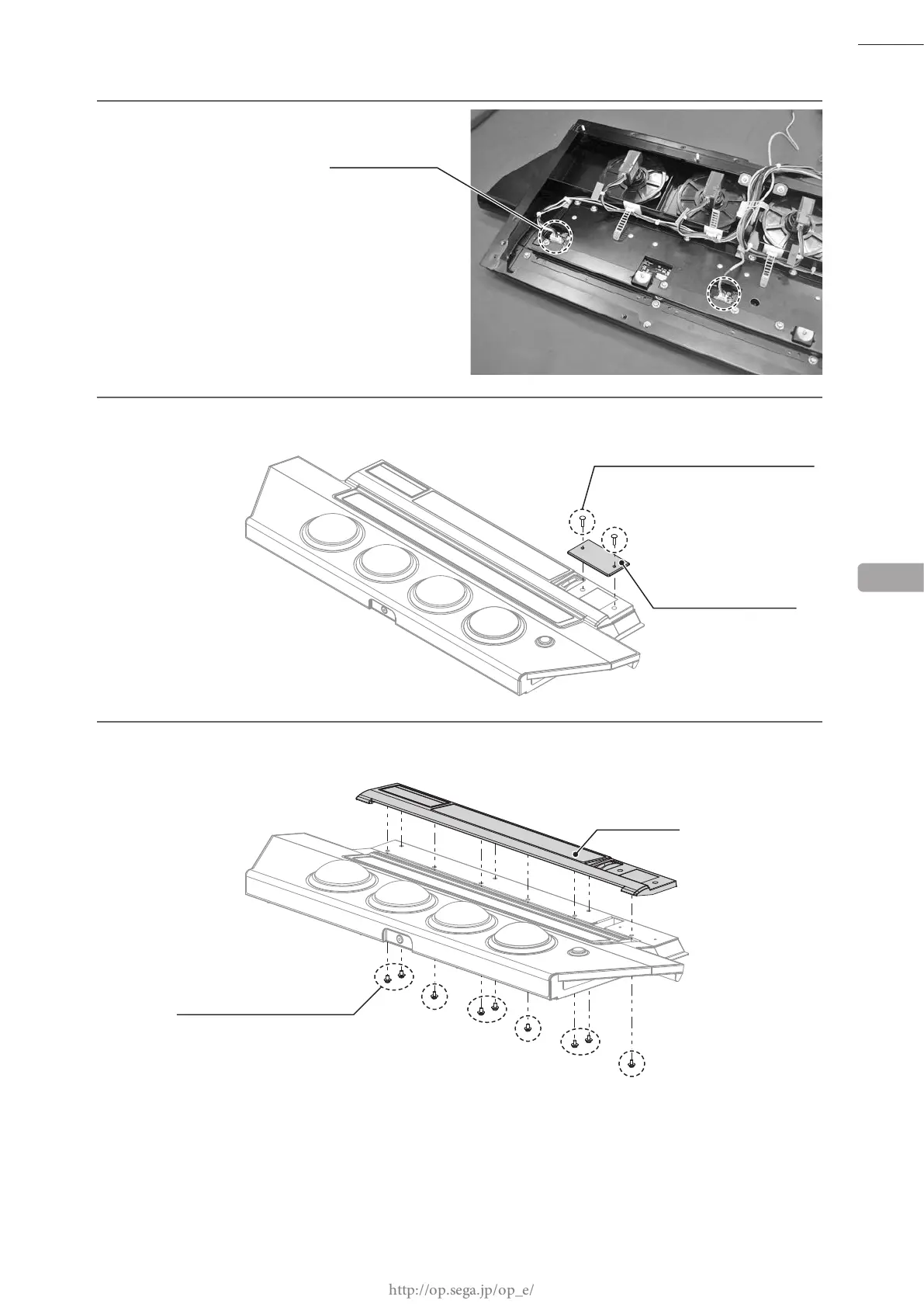 http://op.sega.jp/op_e/