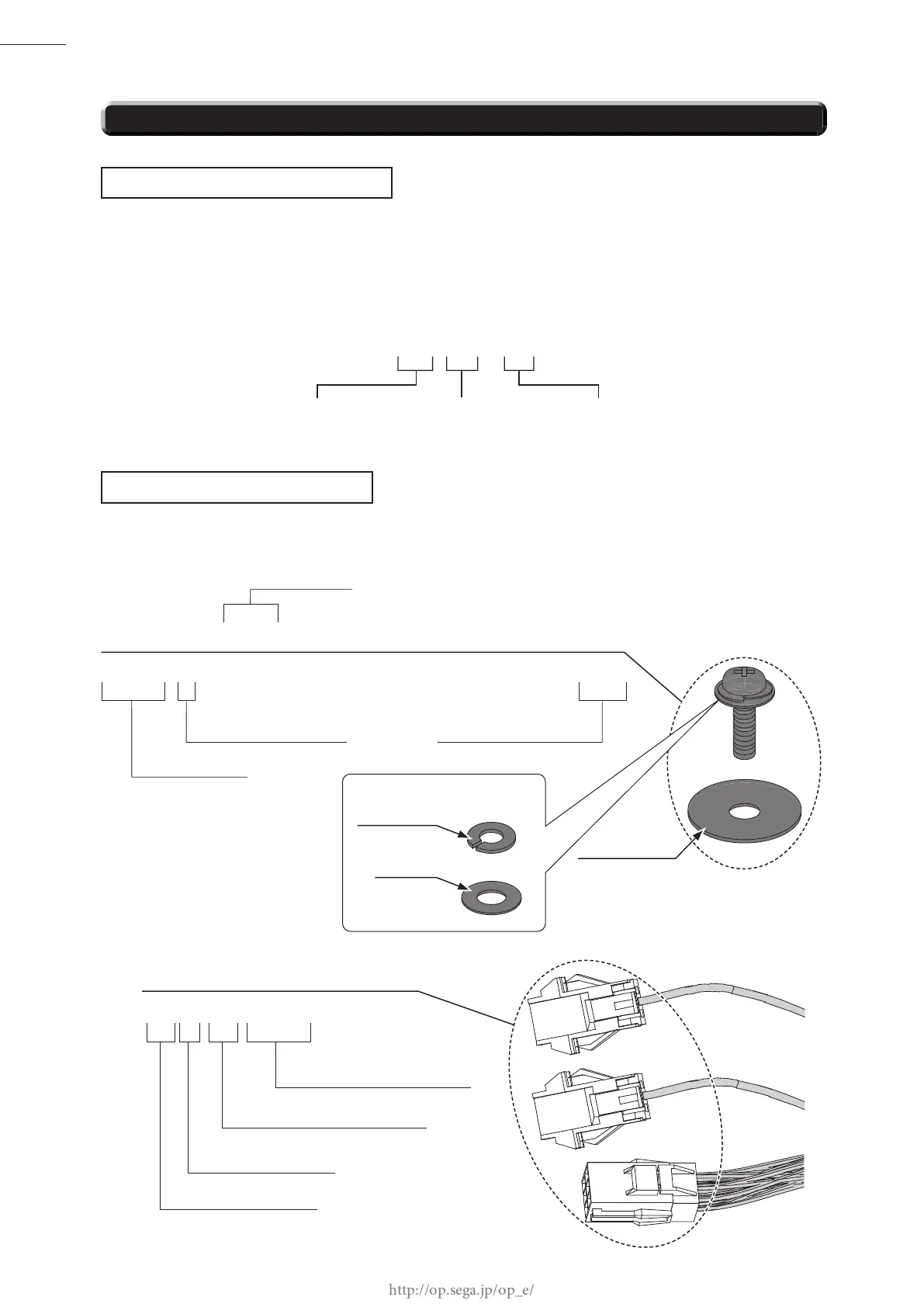 http://op.sega.jp/op_e/