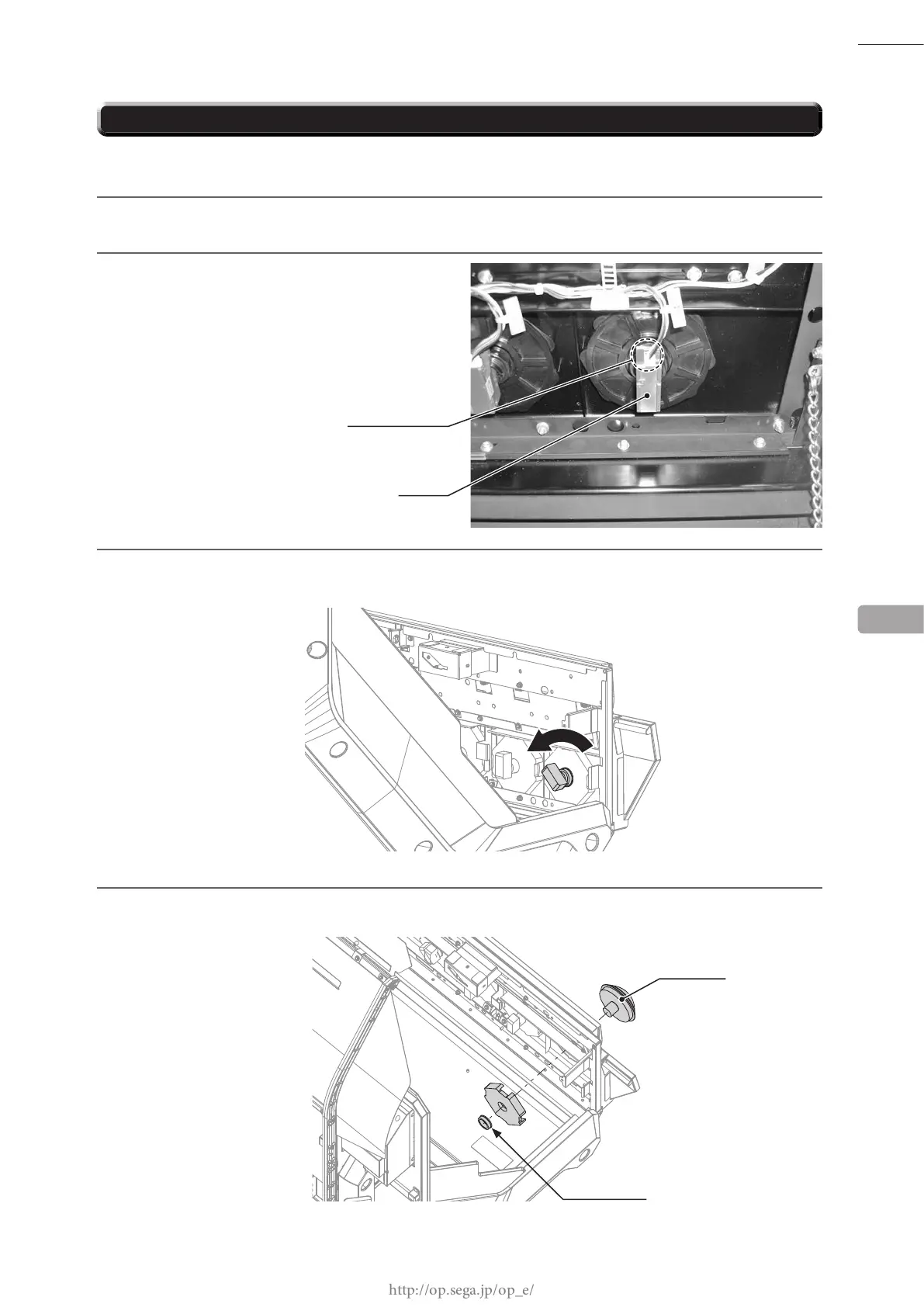 http://op.sega.jp/op_e/