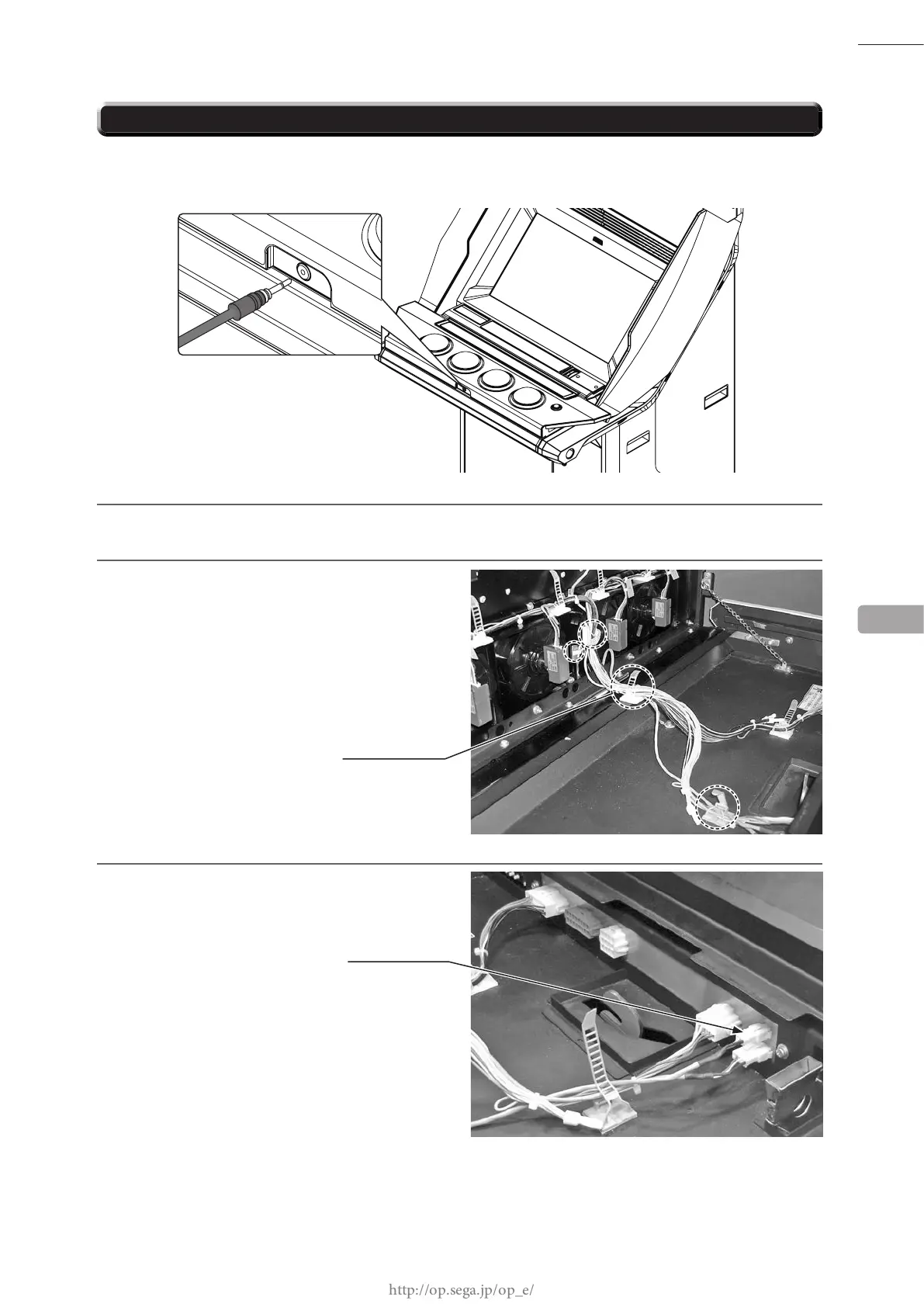 http://op.sega.jp/op_e/