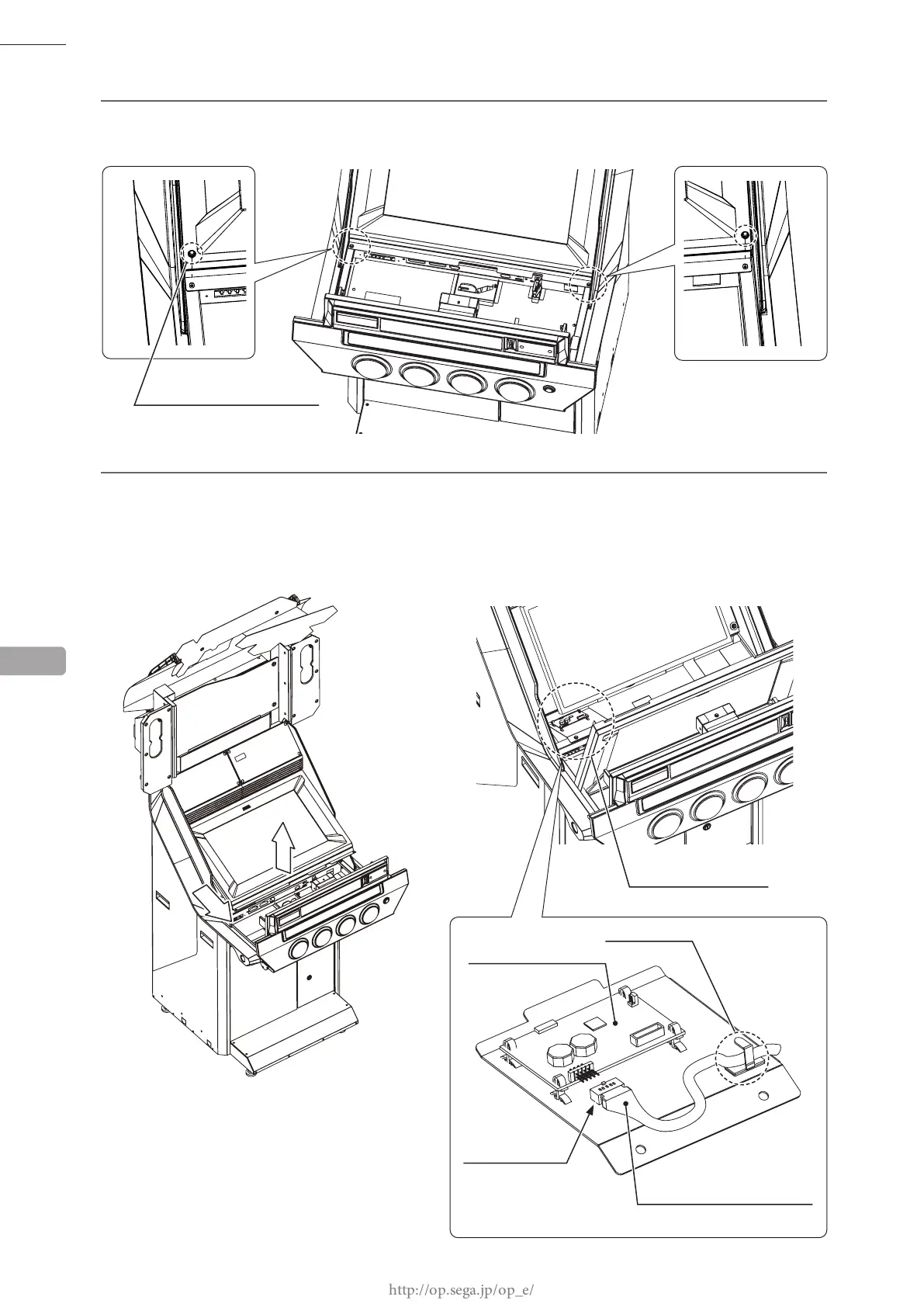 http://op.sega.jp/op_e/