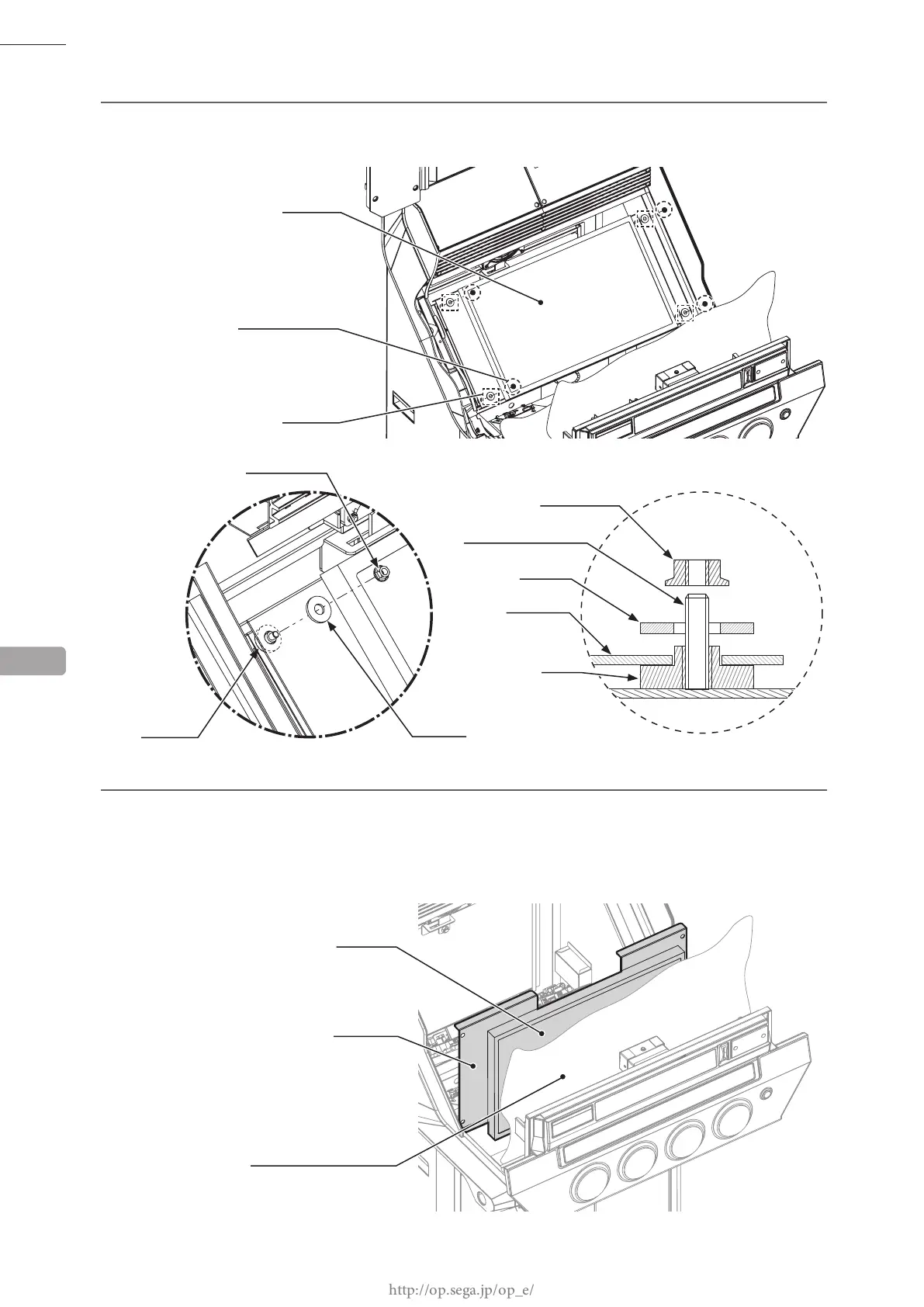 http://op.sega.jp/op_e/