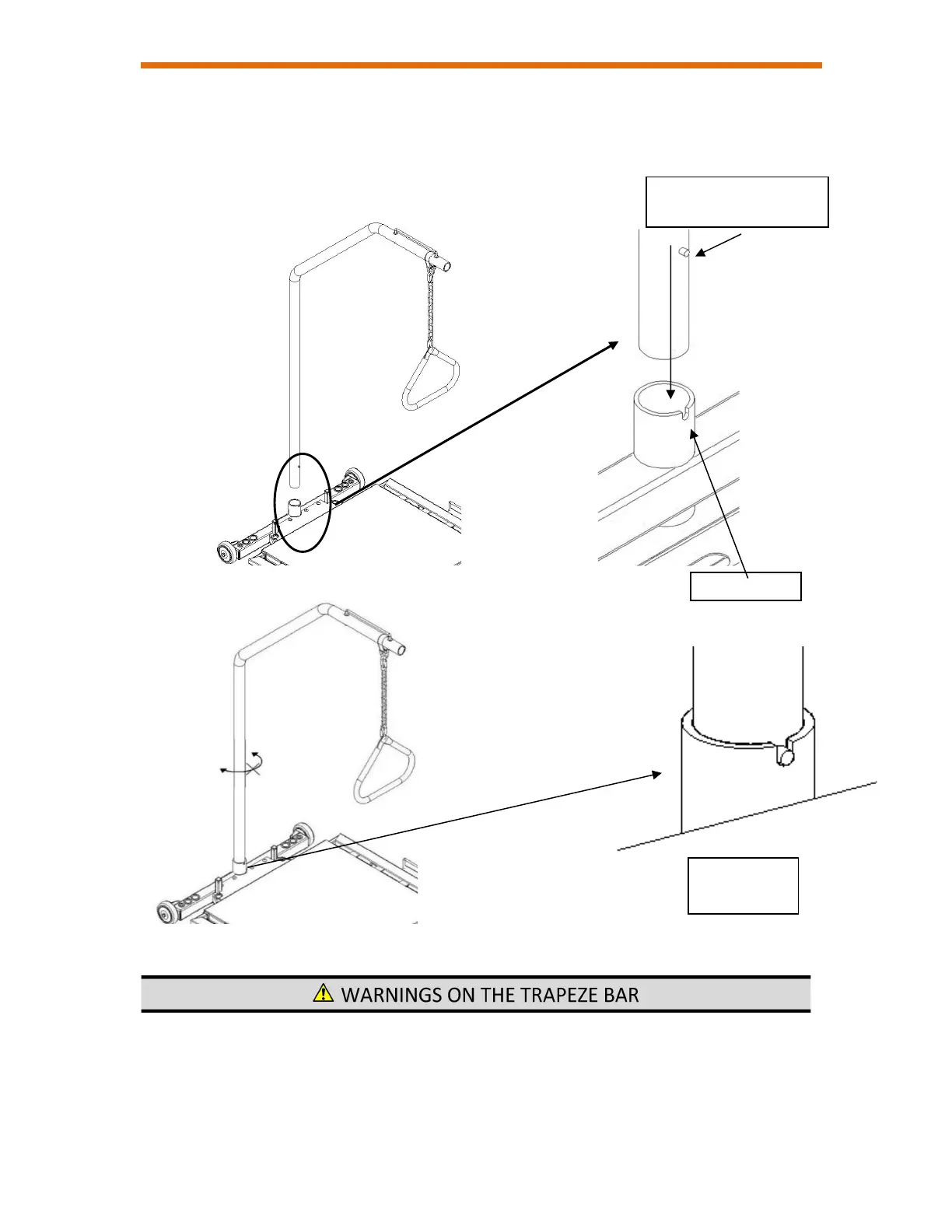 WARNINGS ON THE TRAPEZE BAR