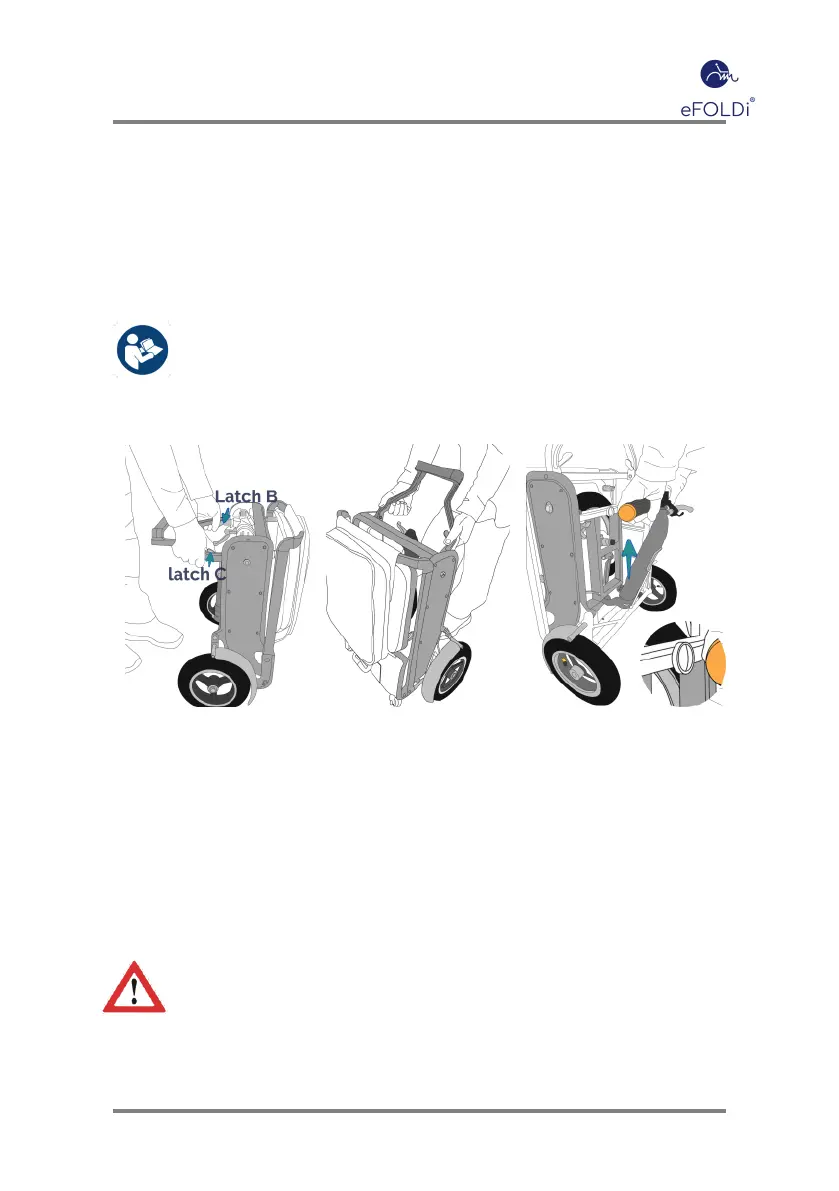 eFOLDi®

Latch B

latch C