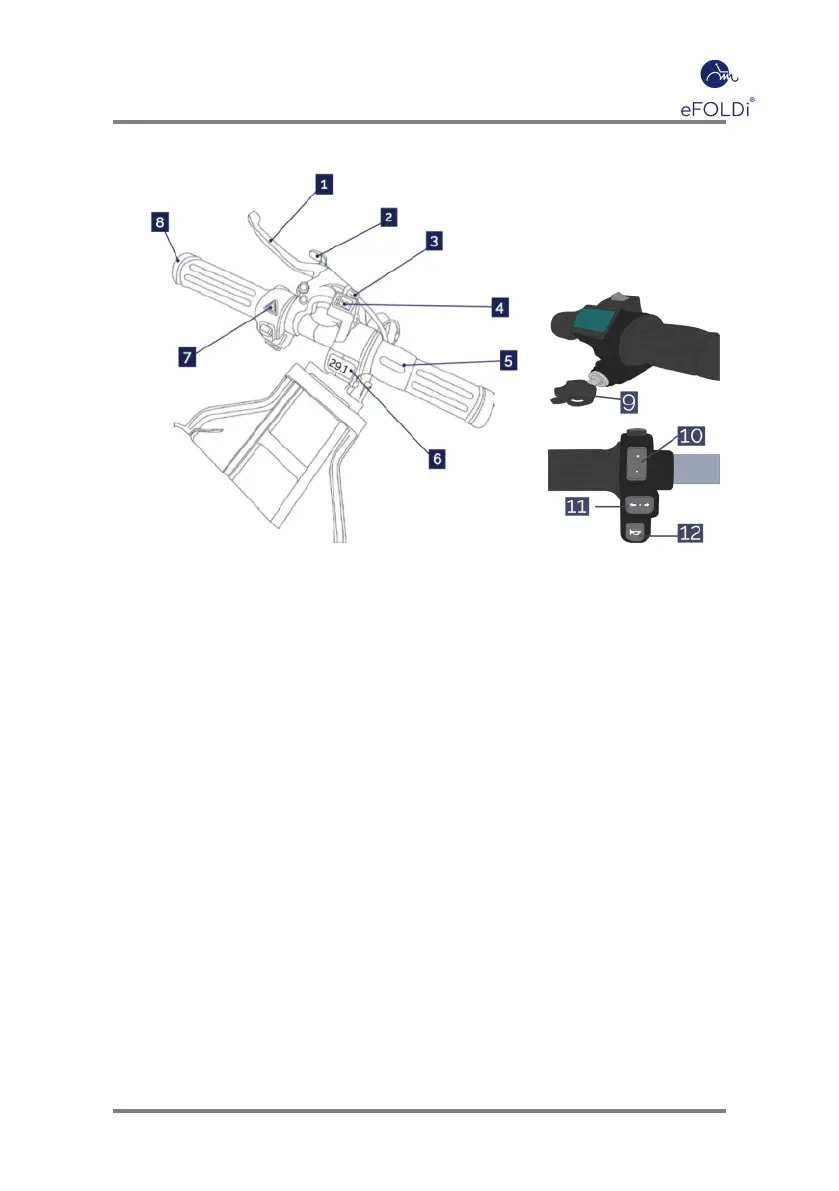 eFOLDi®

1
2
3
4
5
6
7
8
29.1
9
10
11
12