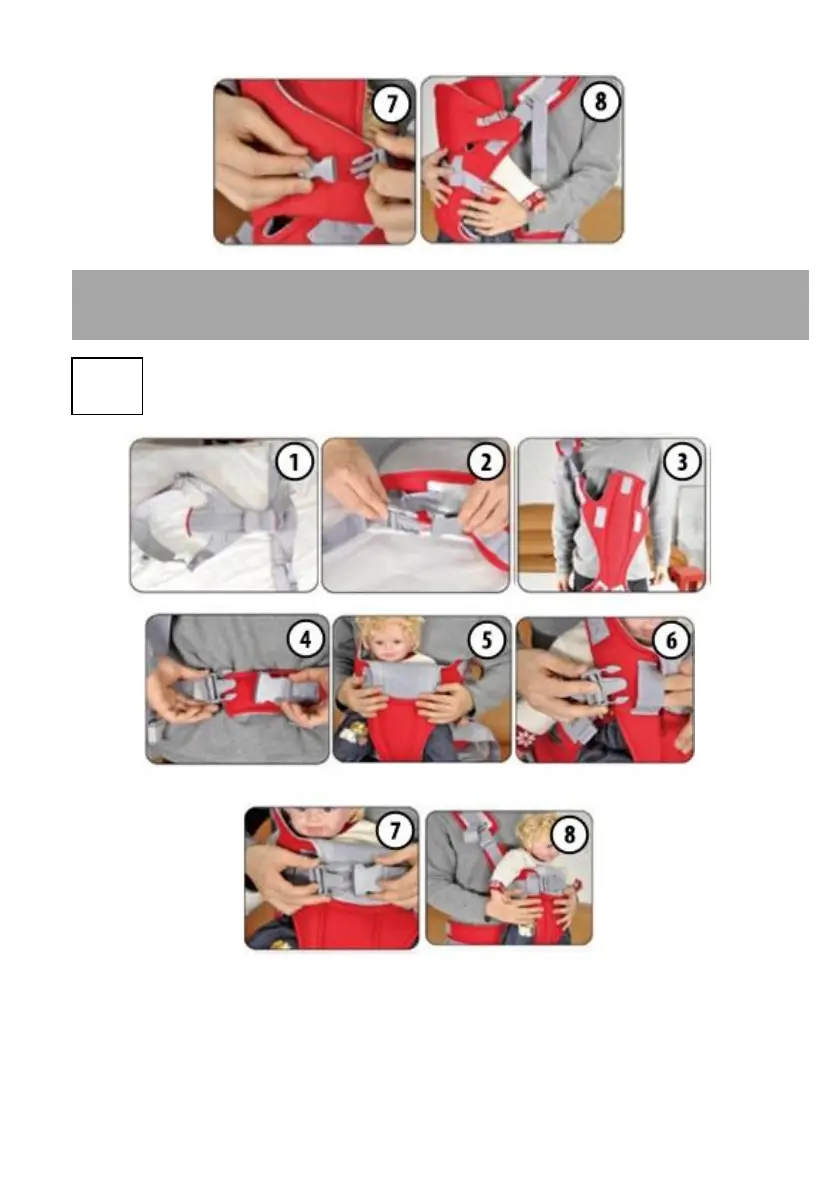 7

8

1

2

3

4

5

6

7

8