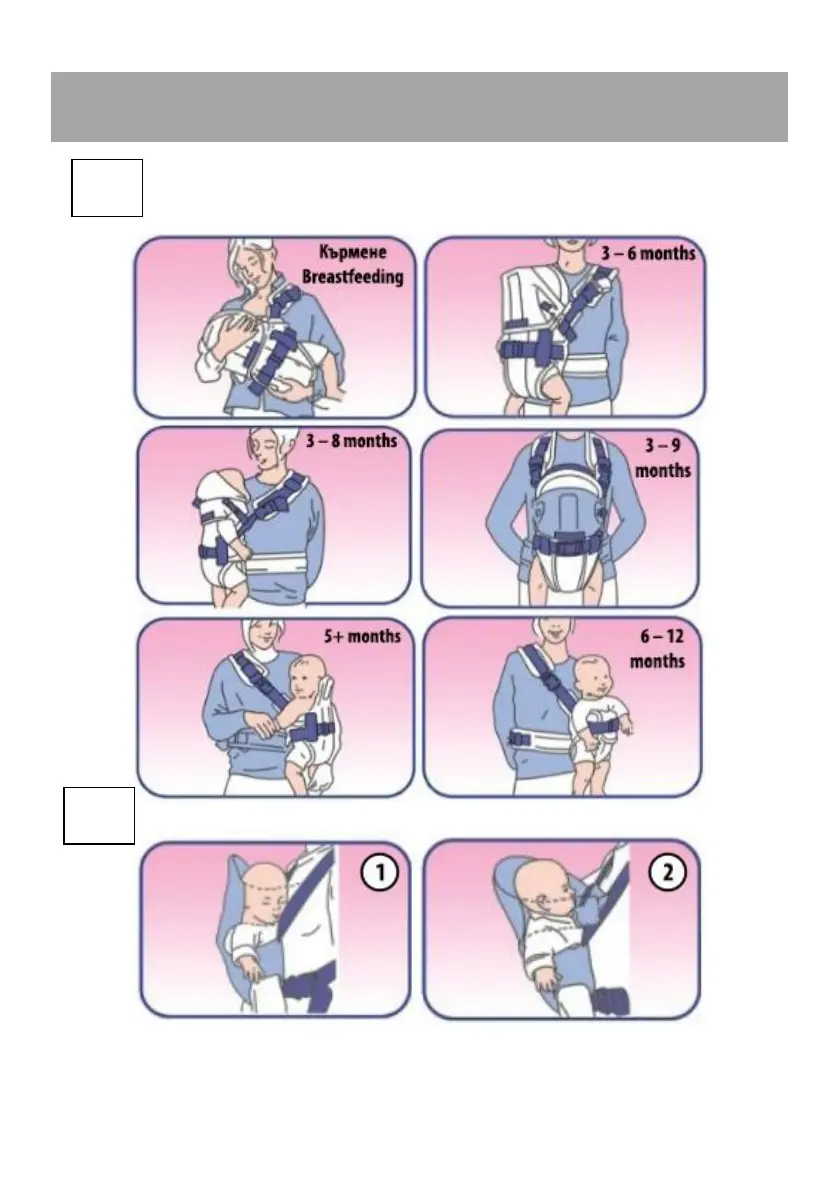 Кърмене
Breastfeeding

3 – 6 months

3 – 8 months

3 – 9 months

5+ months

6 – 12 months

1

2