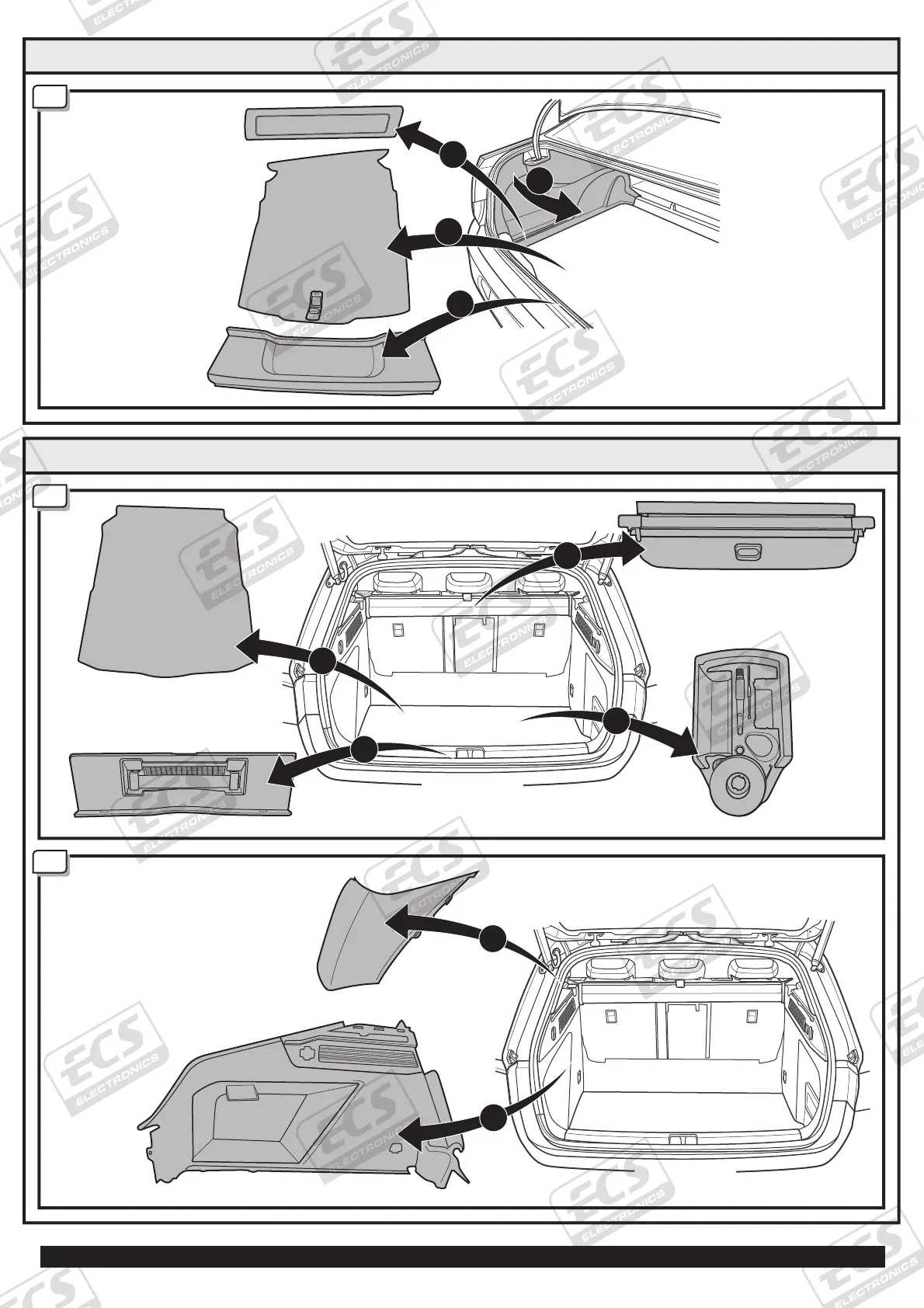 ECS ELECTRONICS