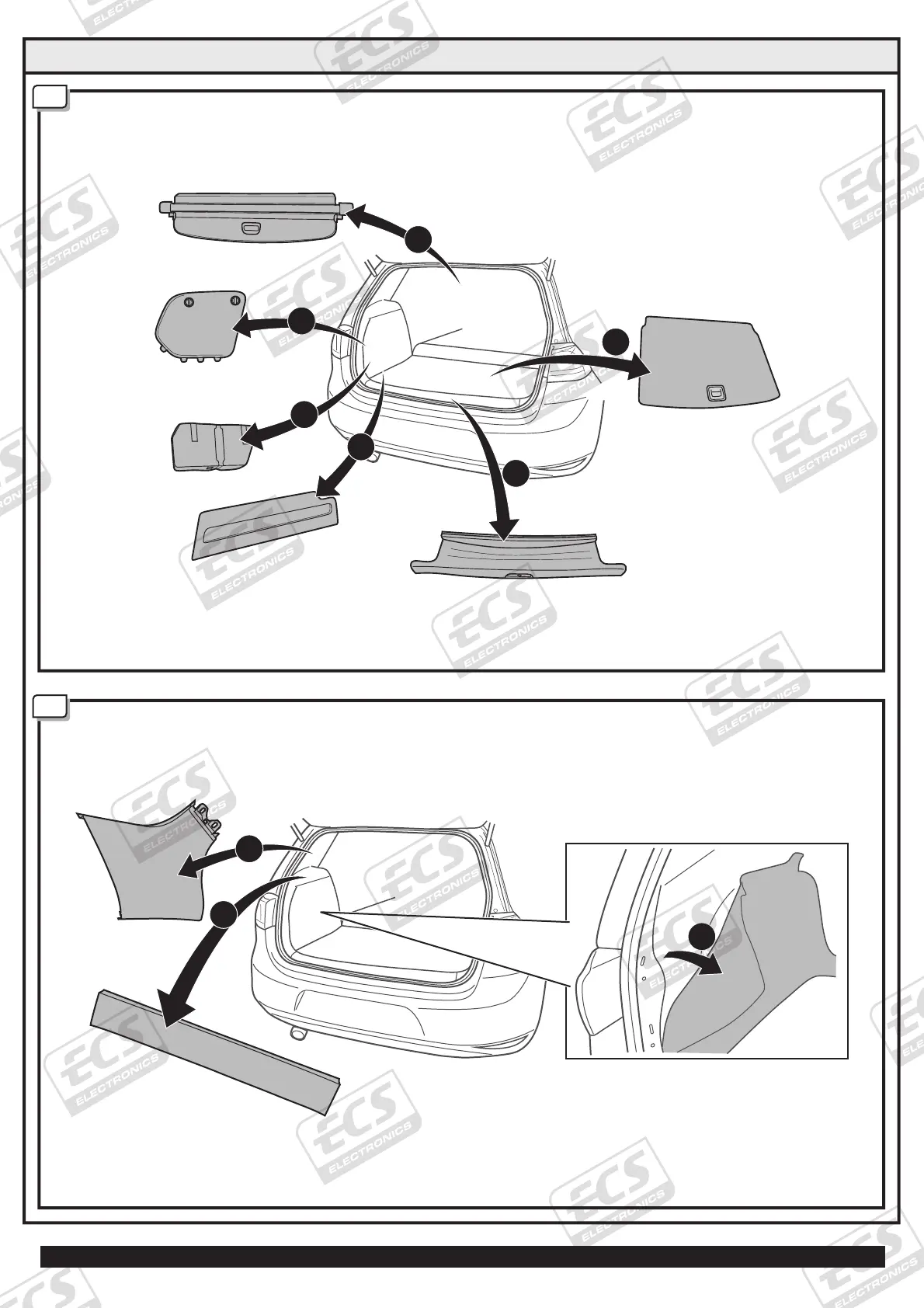 ECS ELECTRONICS