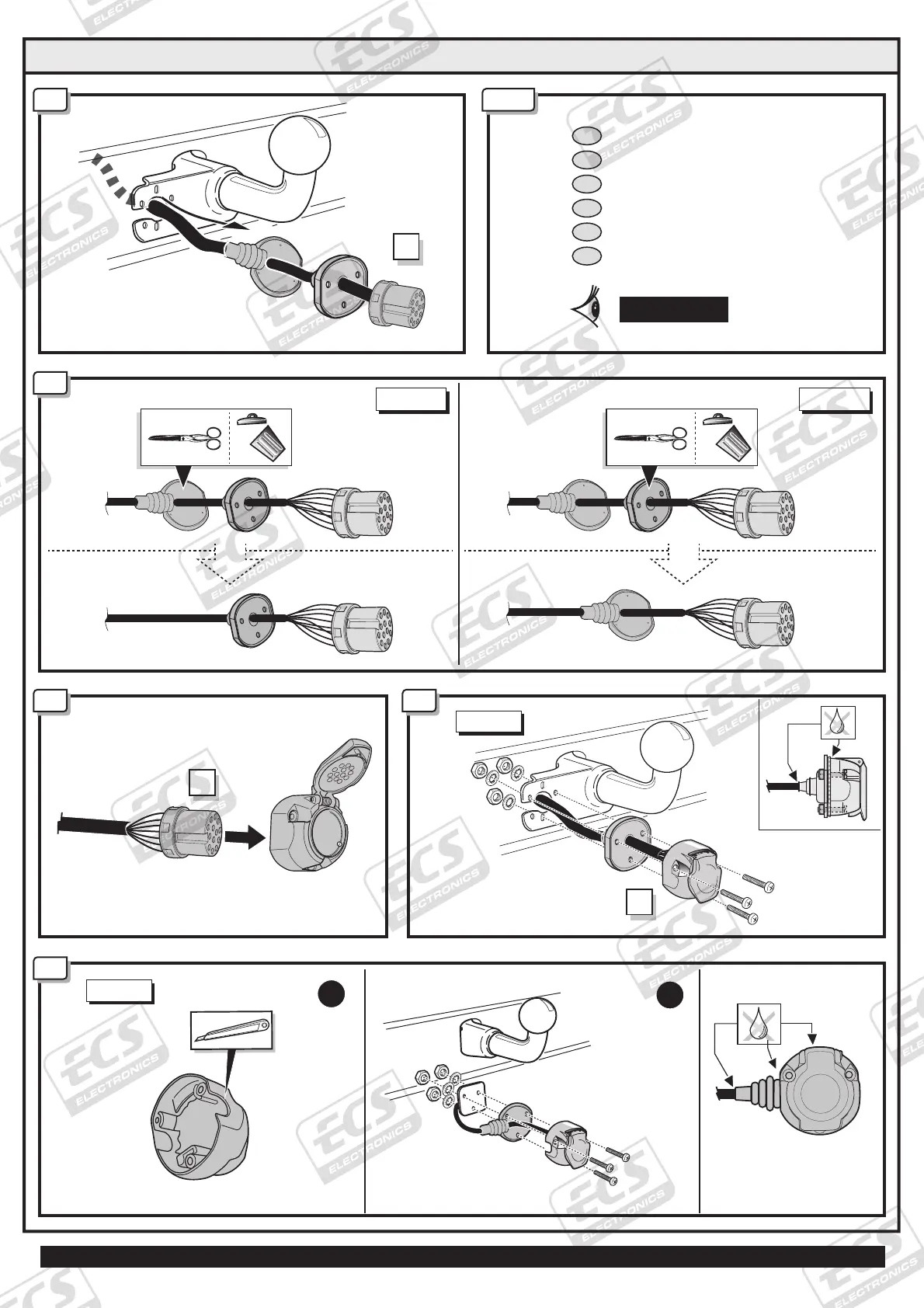 ECS ELECTRONICS