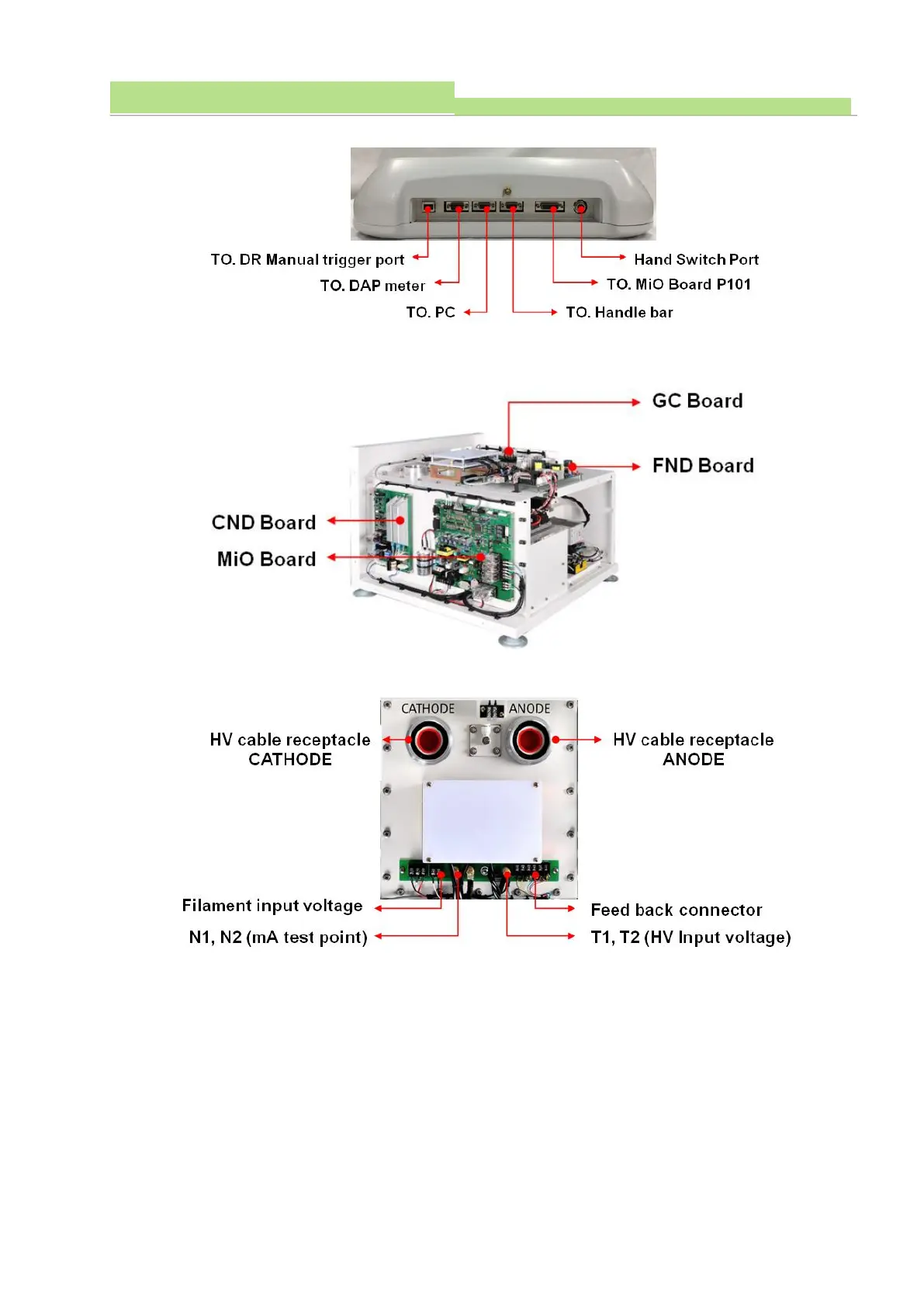 TO. DR Manual trigger port

TO. DAP meter

TO. PC

Hand Switch Port

TO. MiO Board P101

TO. Handle bar

GC Board

FND Board

CND Board

MiO Board

CATHODE

ANODE

HV cable receptacle CATHODE

HV cable receptacle ANODE

Filament input voltage

N1, N2 (mA test point)

Feed back connector

T1, T2 (HV Input voltage)