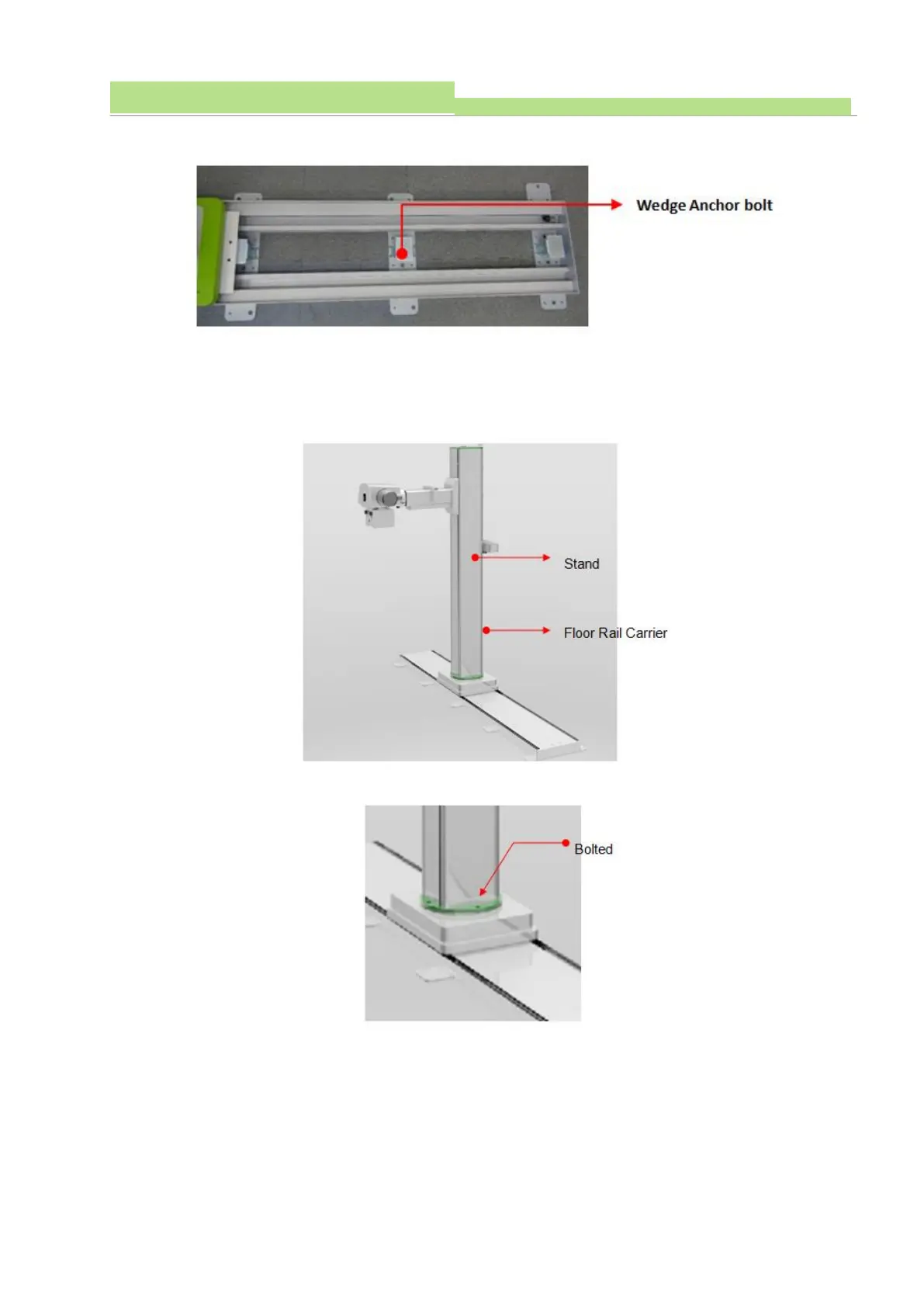 Wedge Anchor bolt

Stand

Floor Rail Carrier

Bolted