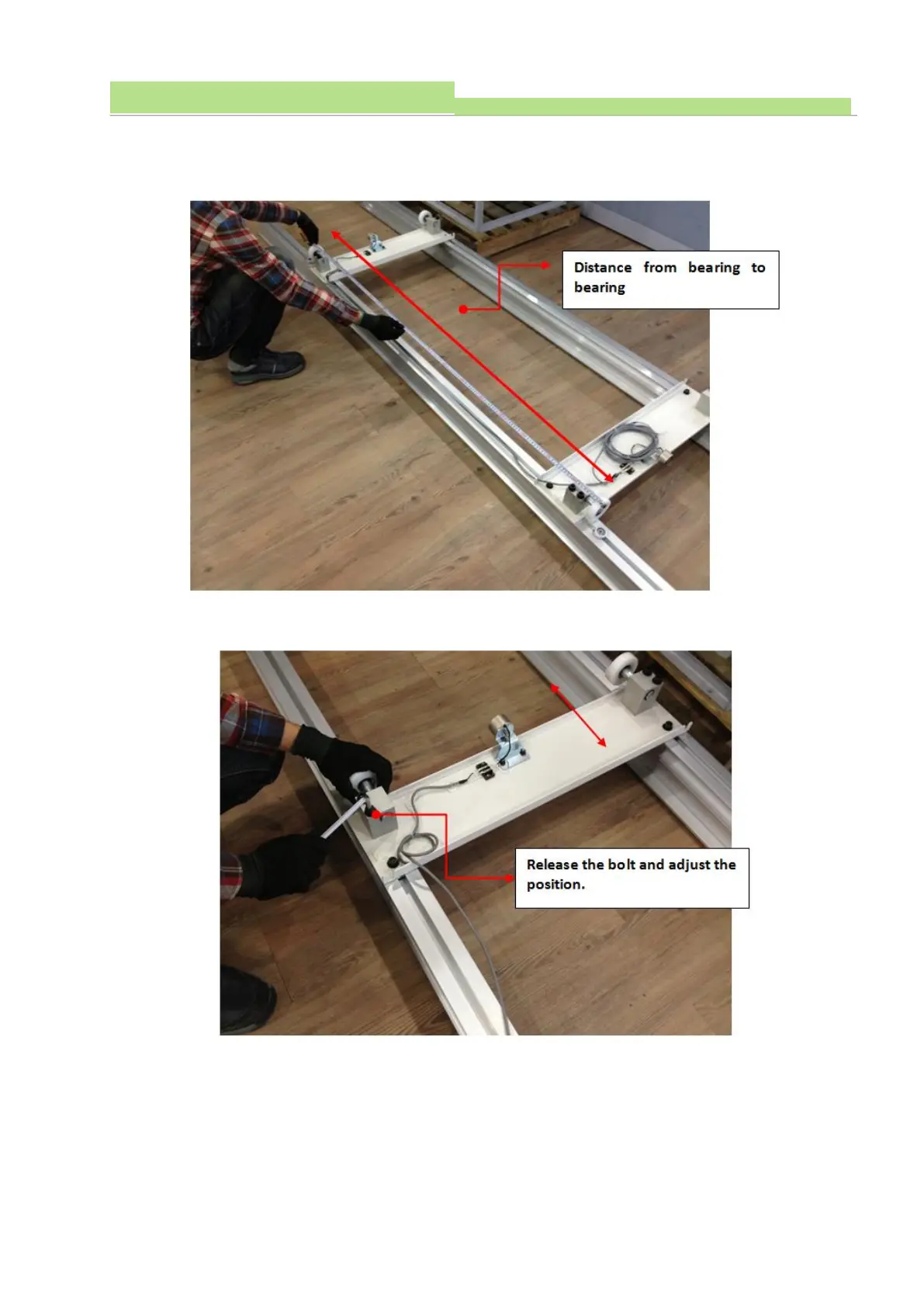 Distance from bearing to bearing

Release the bolt and adjust the position.