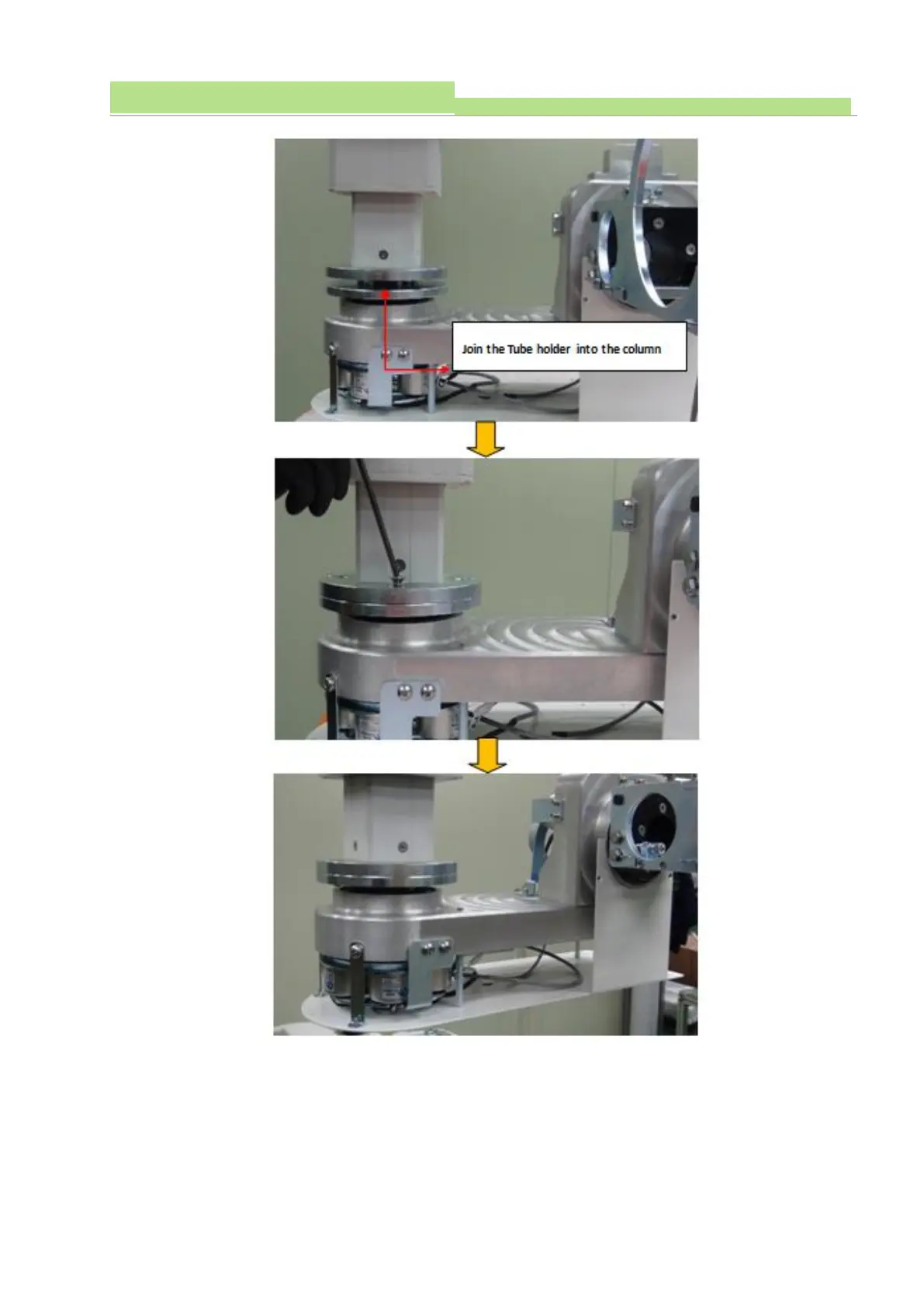 Join the Tube holder into the column