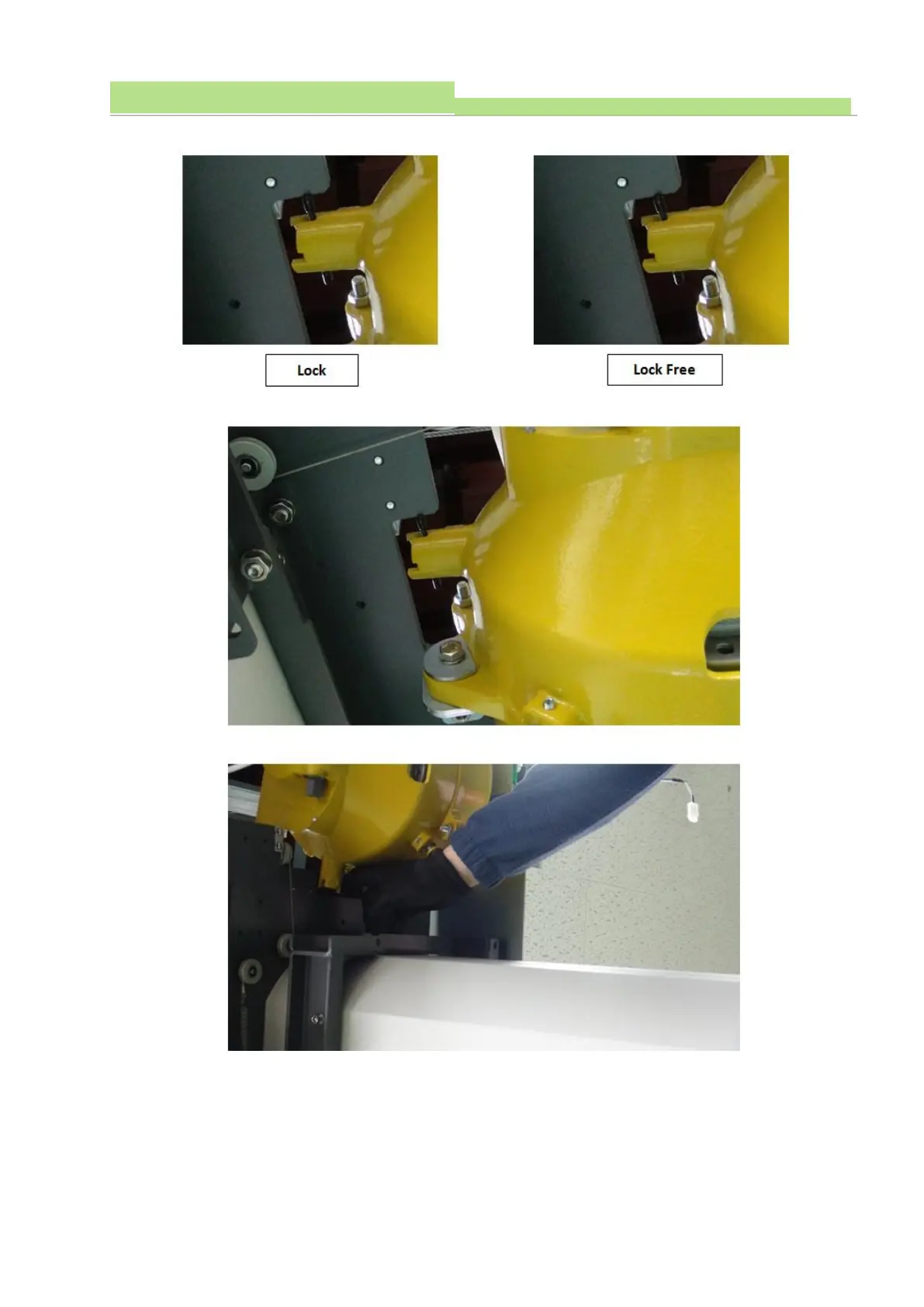 Lock

Lock Free