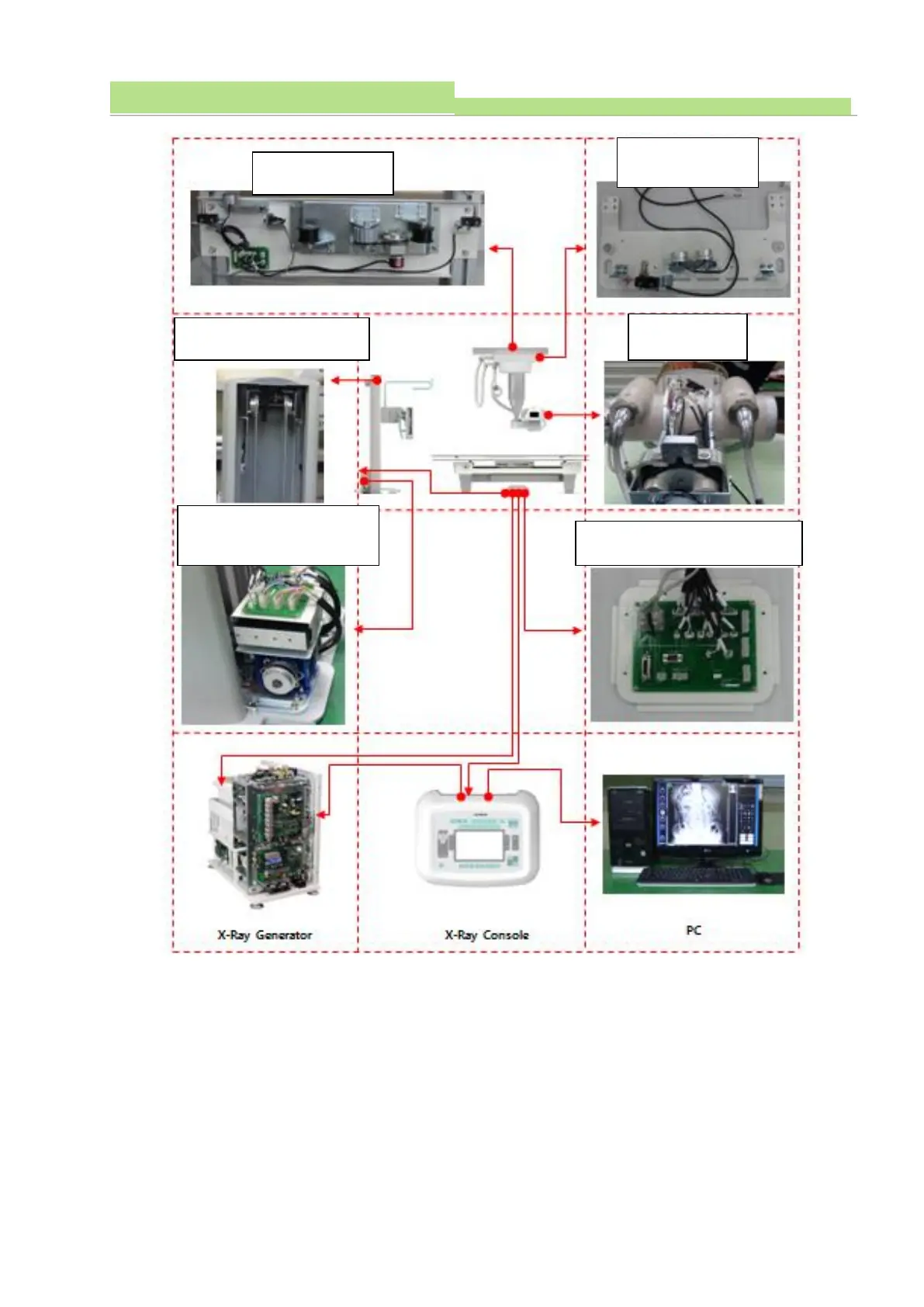 X-Ray Generator

X-Ray Console

PC