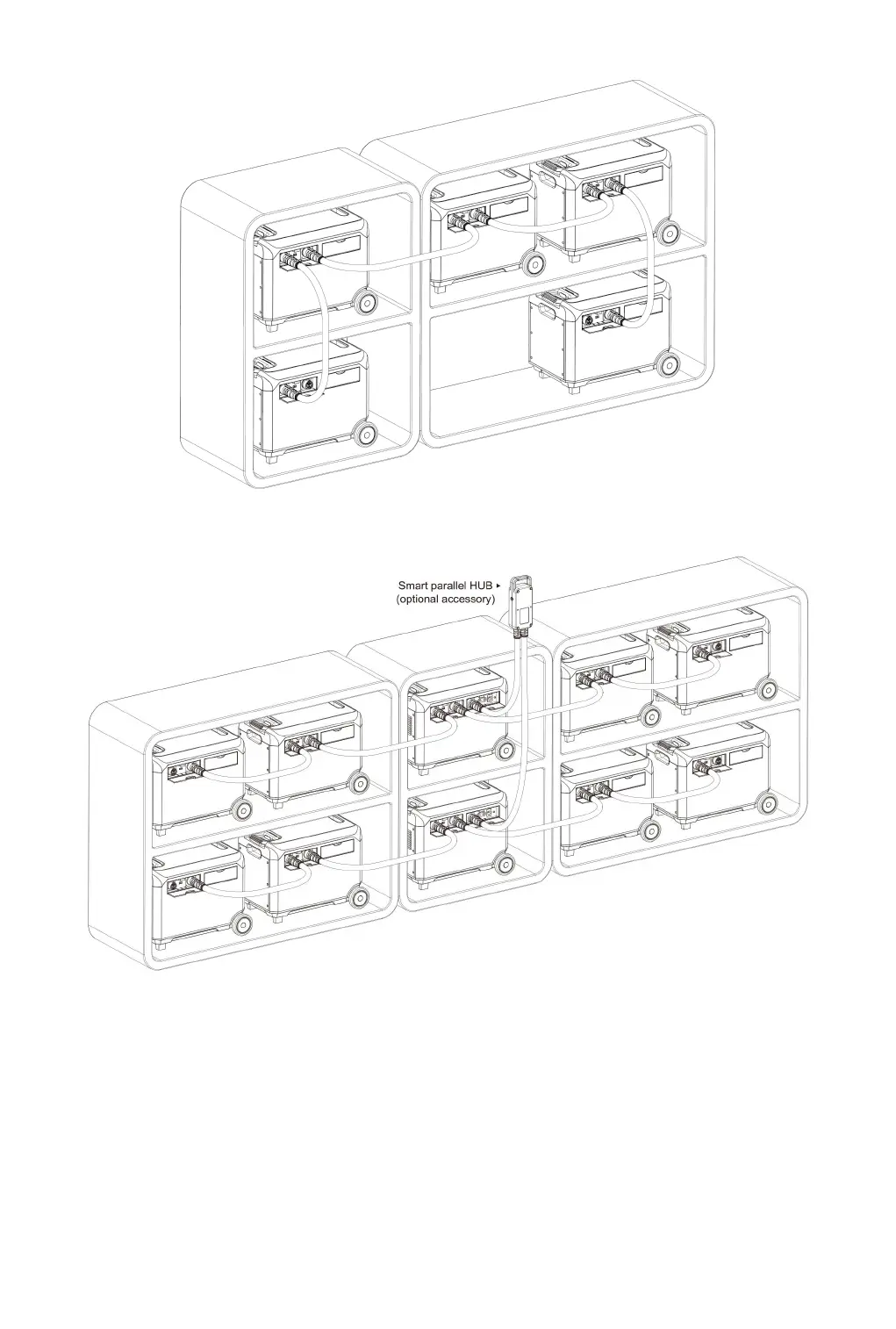 Smart parallel HUB ▸
(optional accessory)