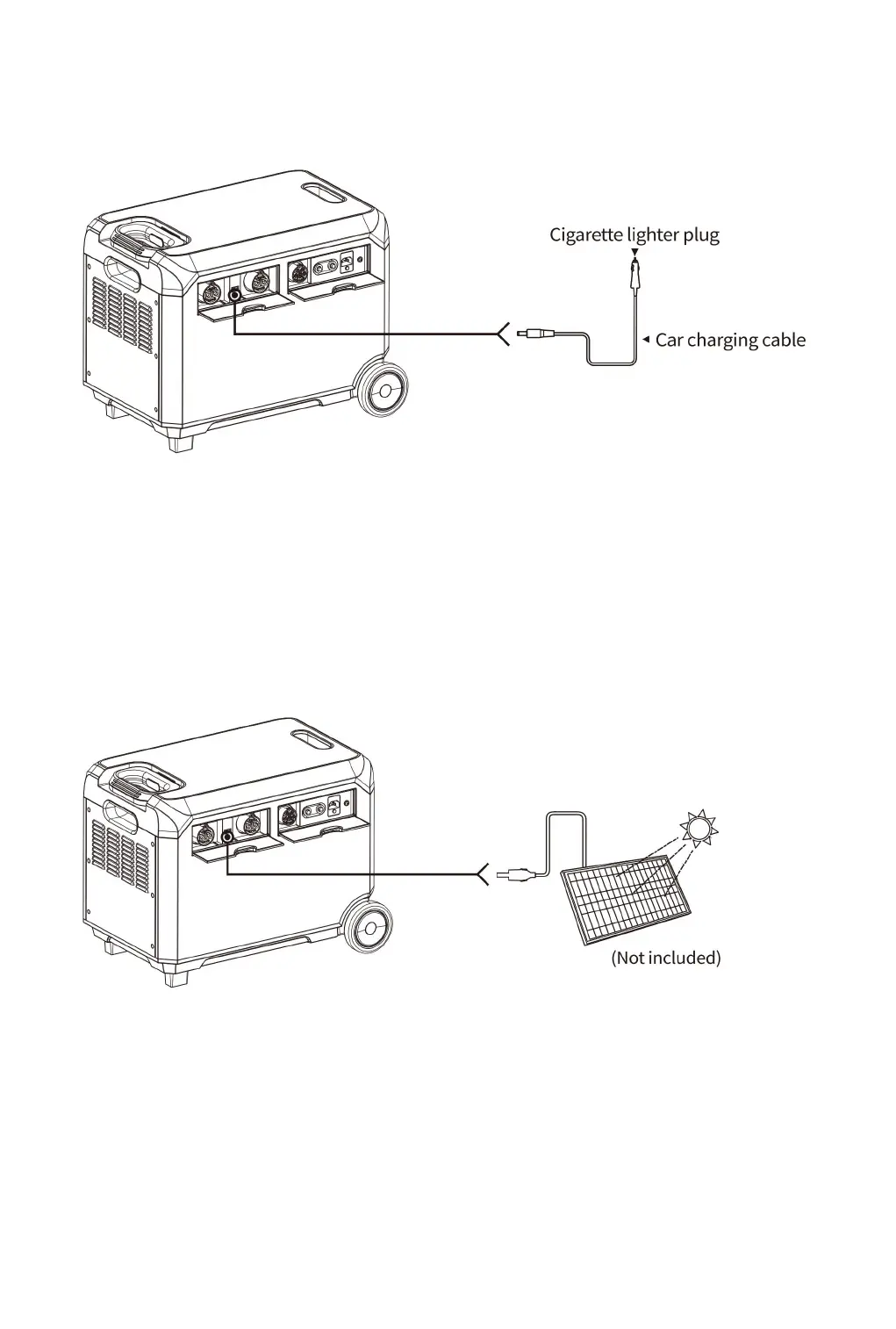 Cigarette lighter plug

Car charging cable

(Not included)