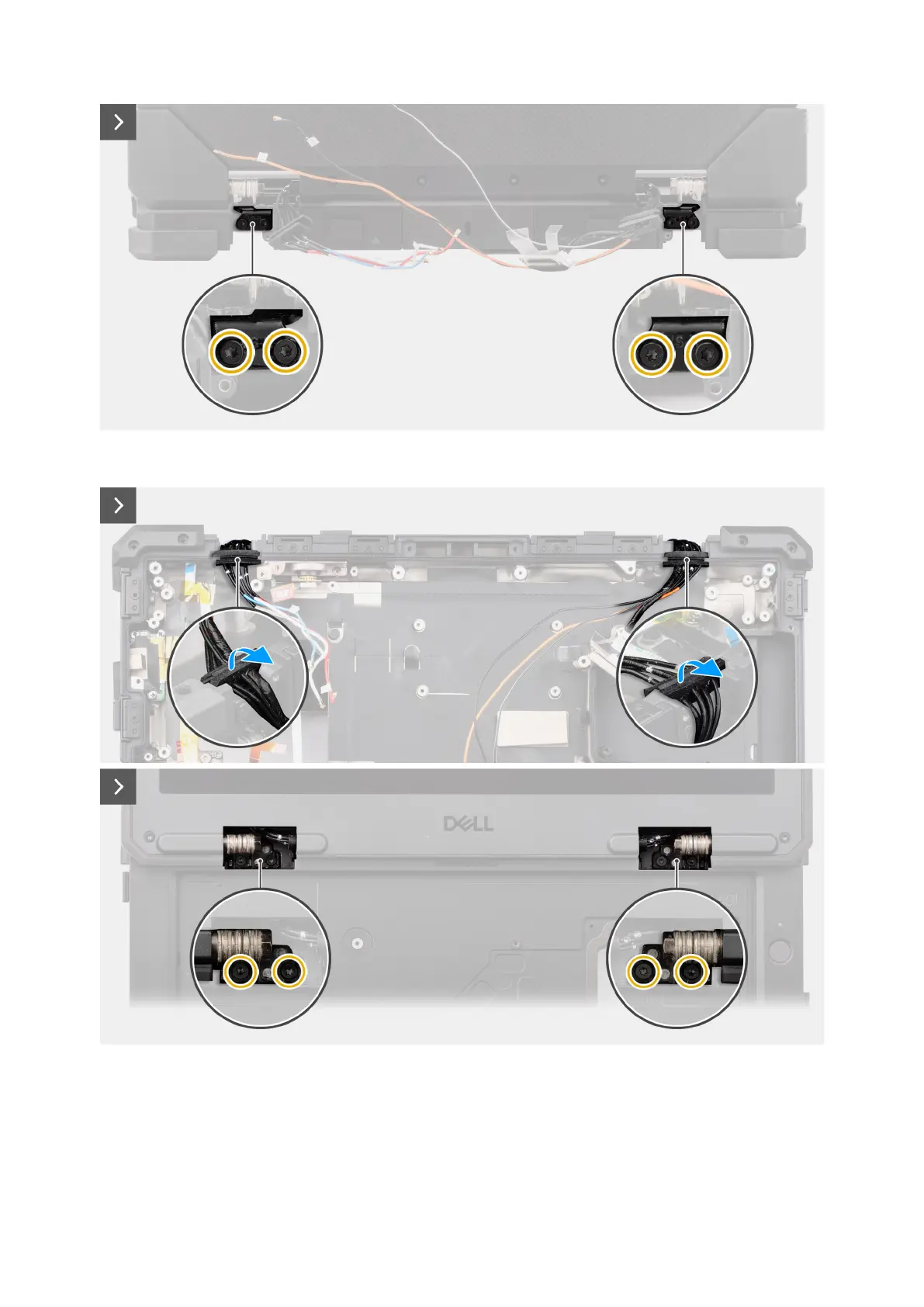 DELL