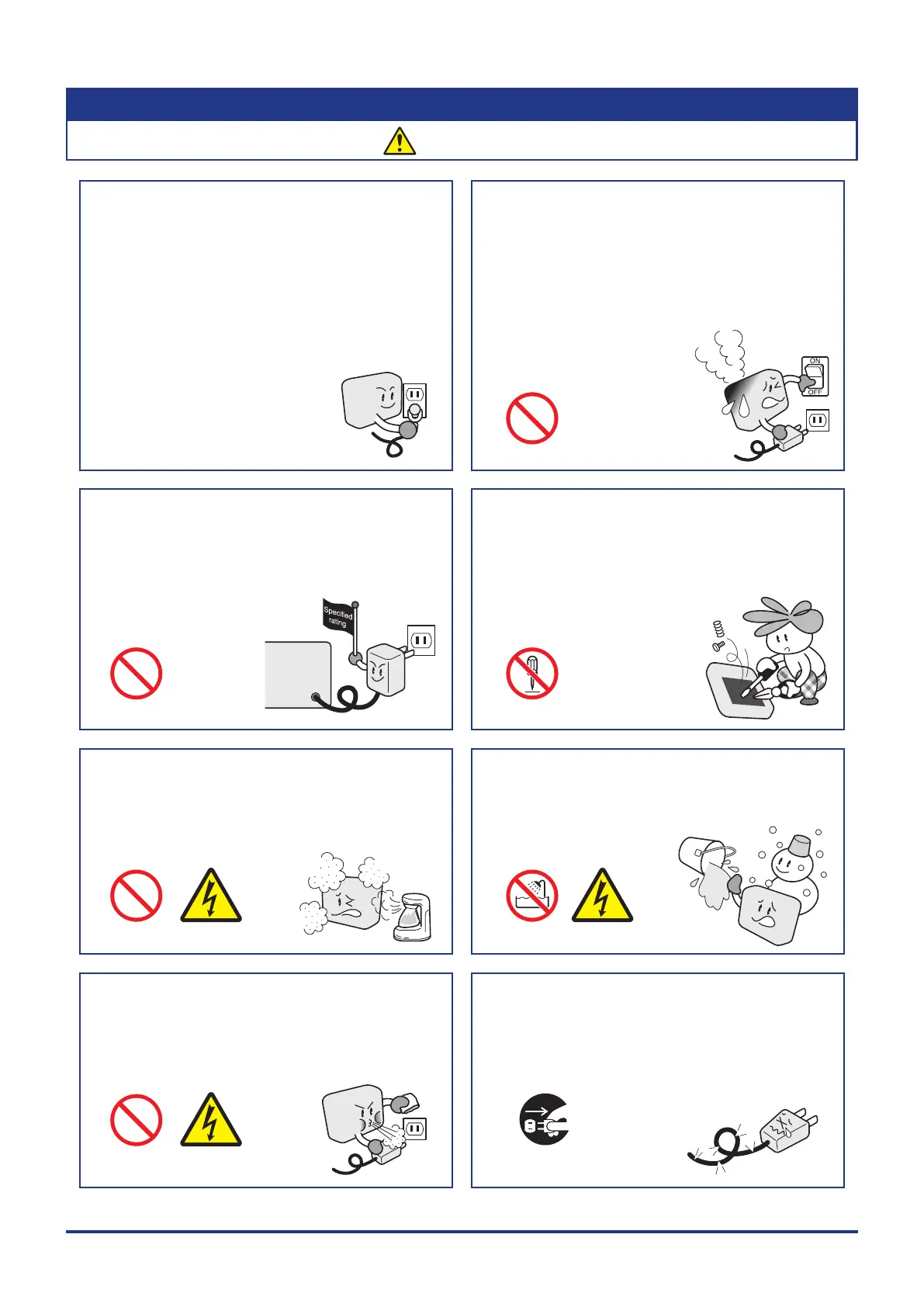 ON
OFF

Specified rating