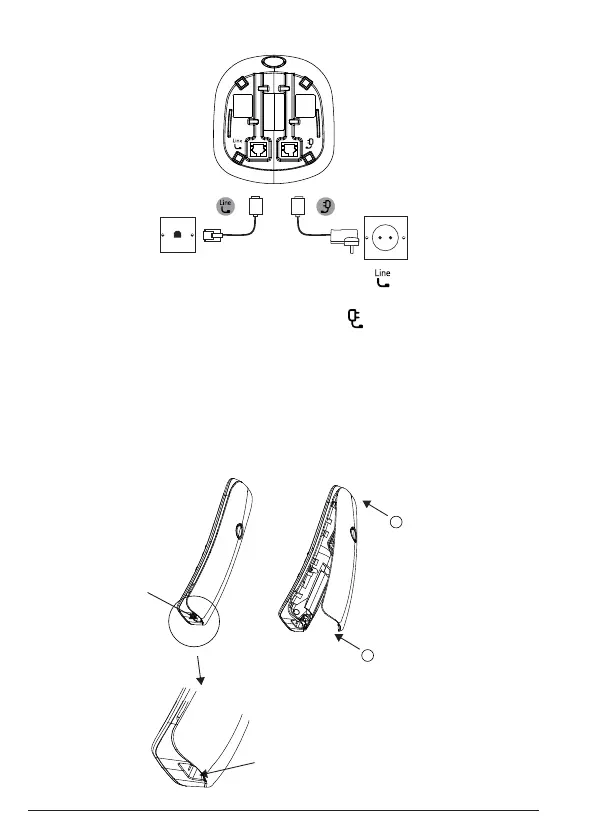 Line

Line

Line