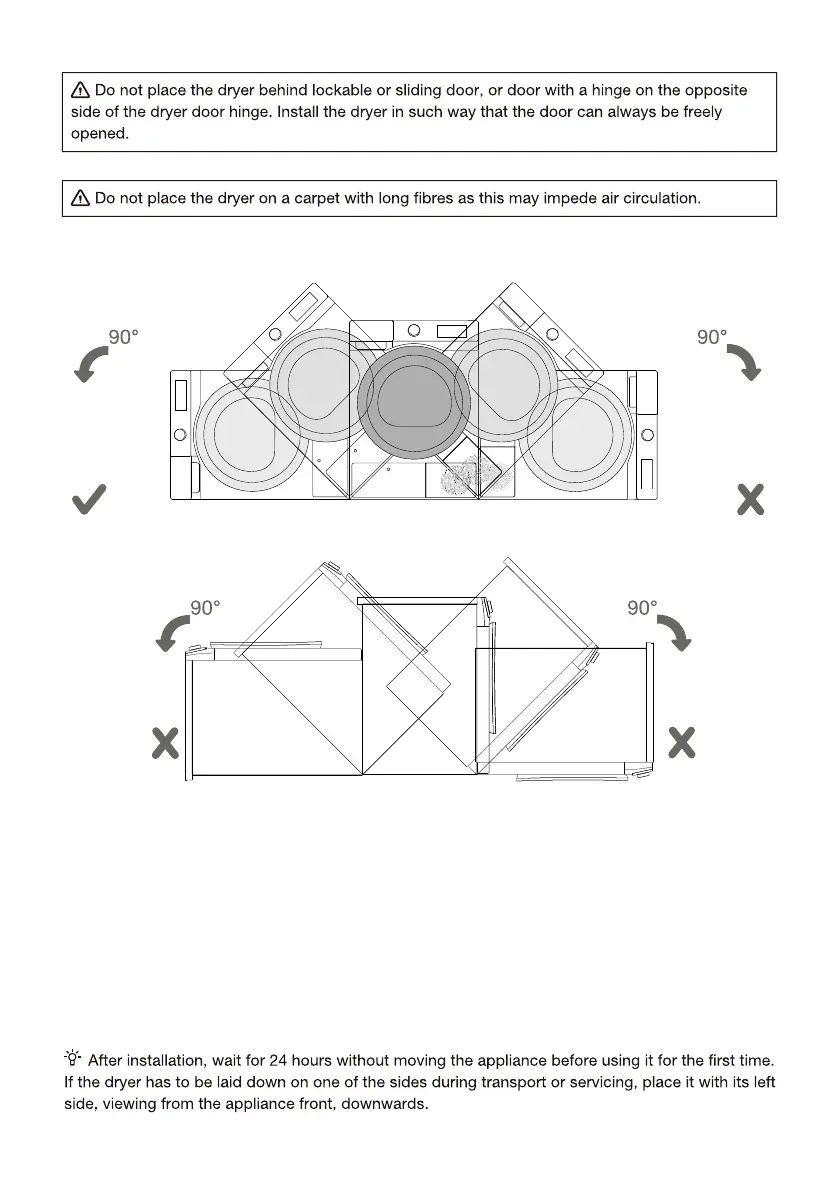 Do not place the dryer behind lockable or sliding door, or door with a hinge on the opposite side of the dryer door hinge. Install the dryer in such way that the door can always be freely opened.

Do not place the dryer on a carpet with long fibres as this may impede air circulation.

90°

90°

90°

90°

After installation, wait for 24 hours without moving the appliance before using it for the first time. If the dryer has to be laid down on one of the sides during transport or servicing, place it with its left side, viewing from the appliance front, downwards.