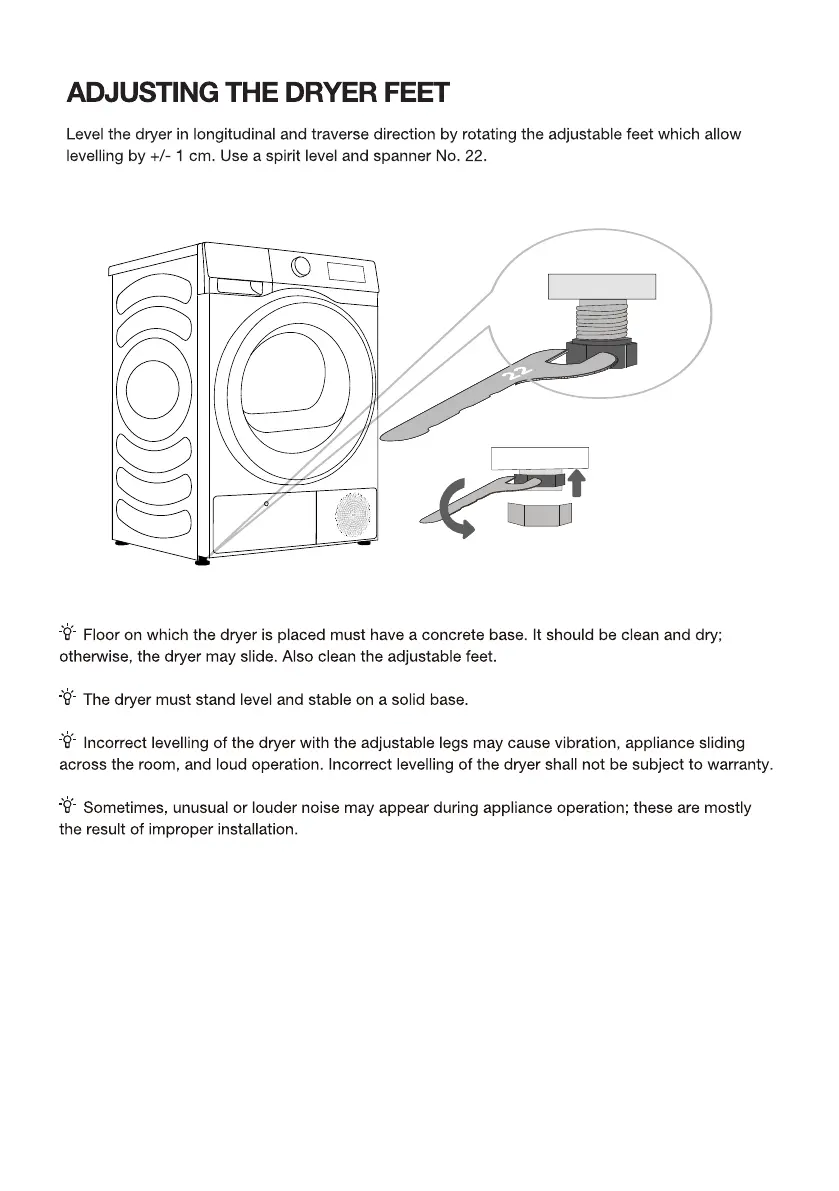 ADJUSTING THE DRYER FEET

Level the dryer in longitudinal and traverse direction by rotating the adjustable feet which allow levelling by +/- 1 cm. Use a spirit level and spanner No. 22.

22

Floor on which the dryer is placed must have a concrete base. It should be clean and dry; otherwise, the dryer may slide. Also clean the adjustable feet.

The dryer must stand level and stable on a solid base.

Incorrect levelling of the dryer with the adjustable legs may cause vibration, appliance sliding across the room, and loud operation. Incorrect levelling of the dryer shall not be subject to warranty.

Sometimes, unusual or louder noise may appear during appliance operation; these are mostly the result of improper installation.