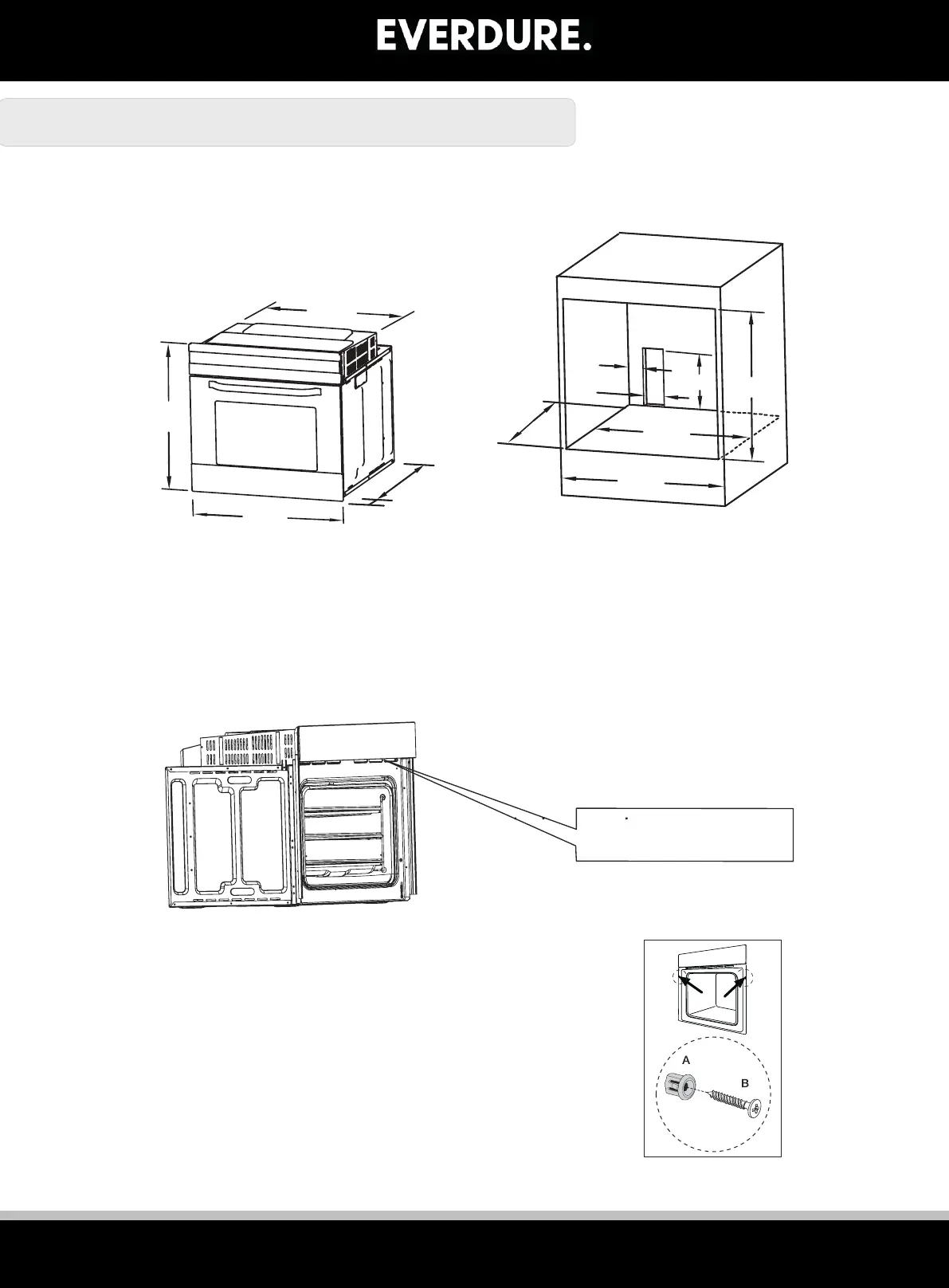 EVERDURE.

A

B