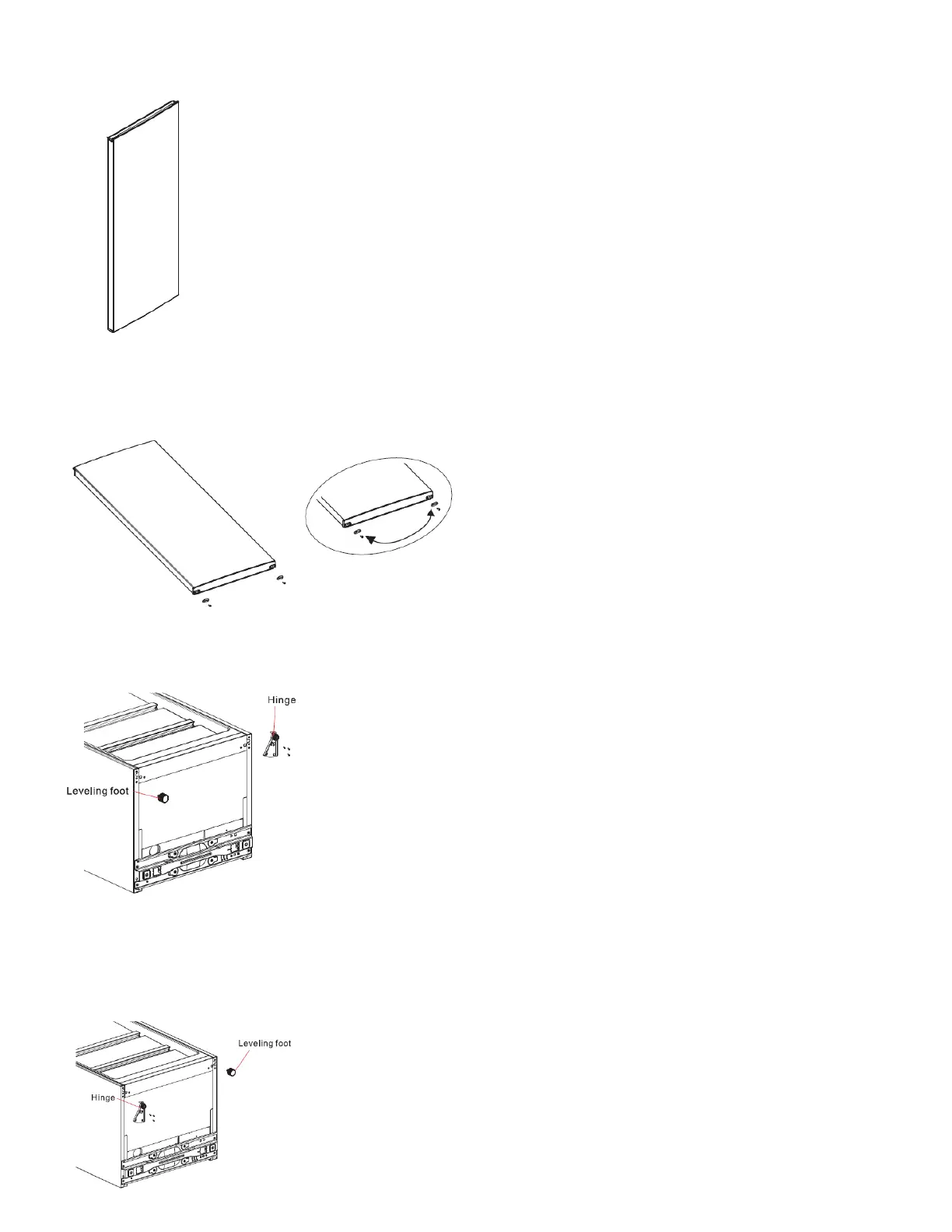 Hinge

Leveling foot

Leveling foot

Hinge