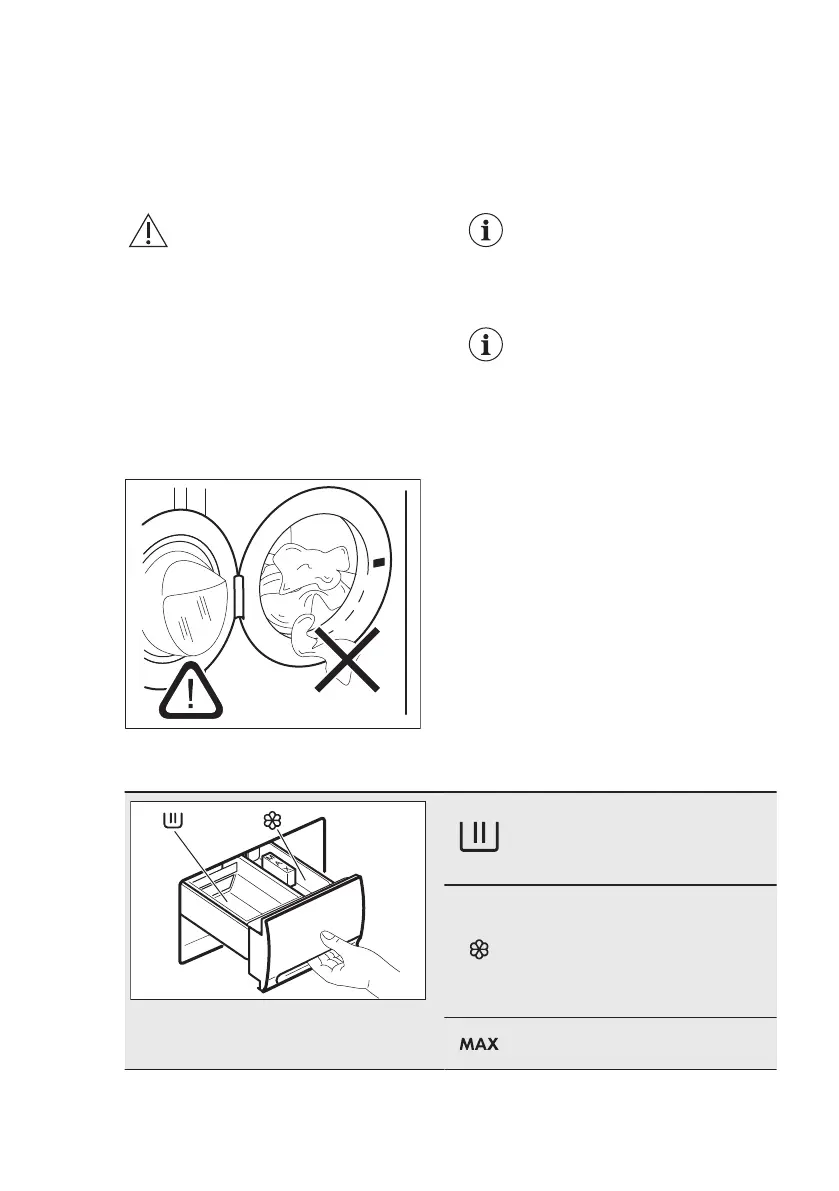 MAX