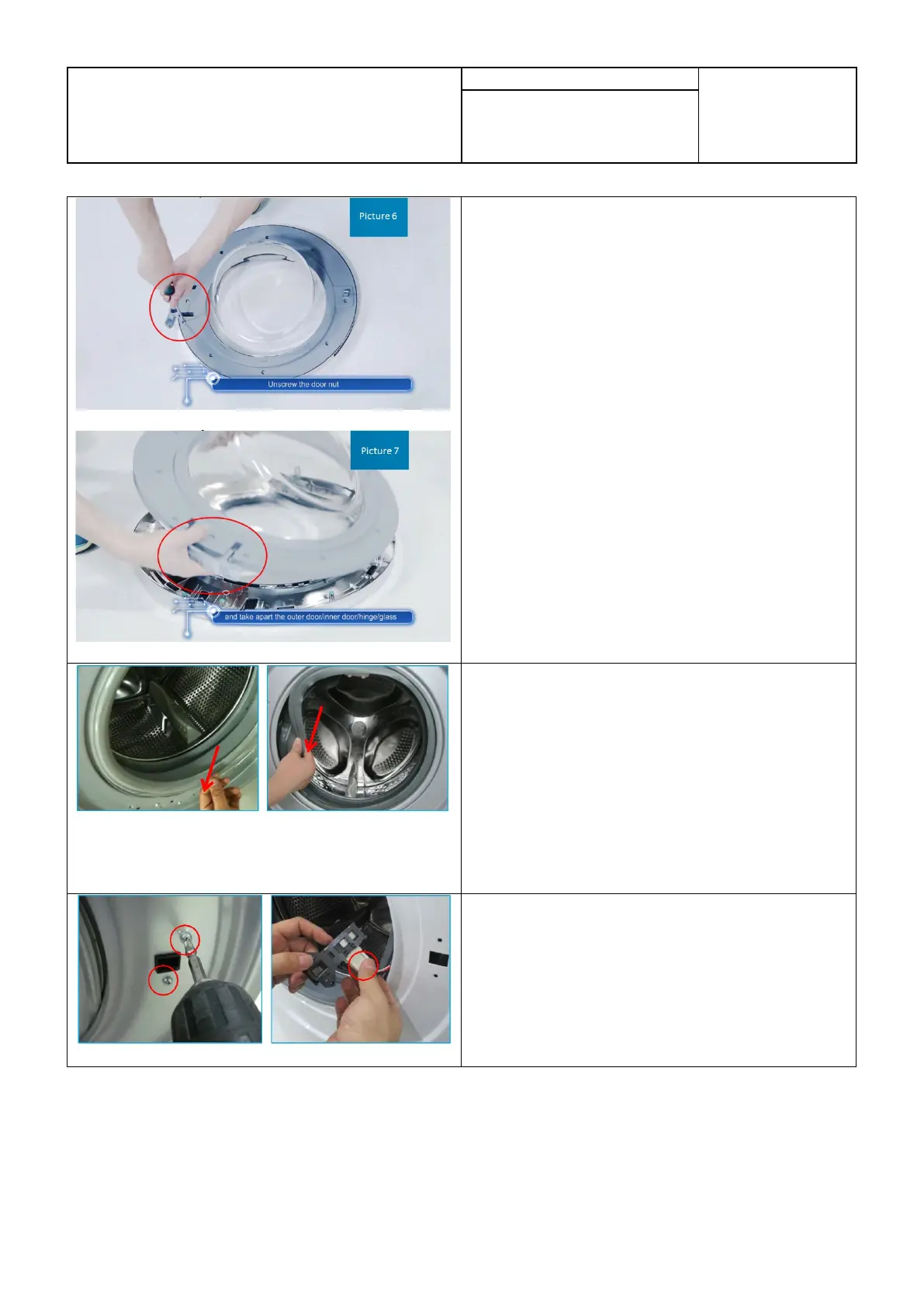 Picture 6

Unscrew the door nut

Picture 7

and take apart the outer door/inner door/hinge/glass