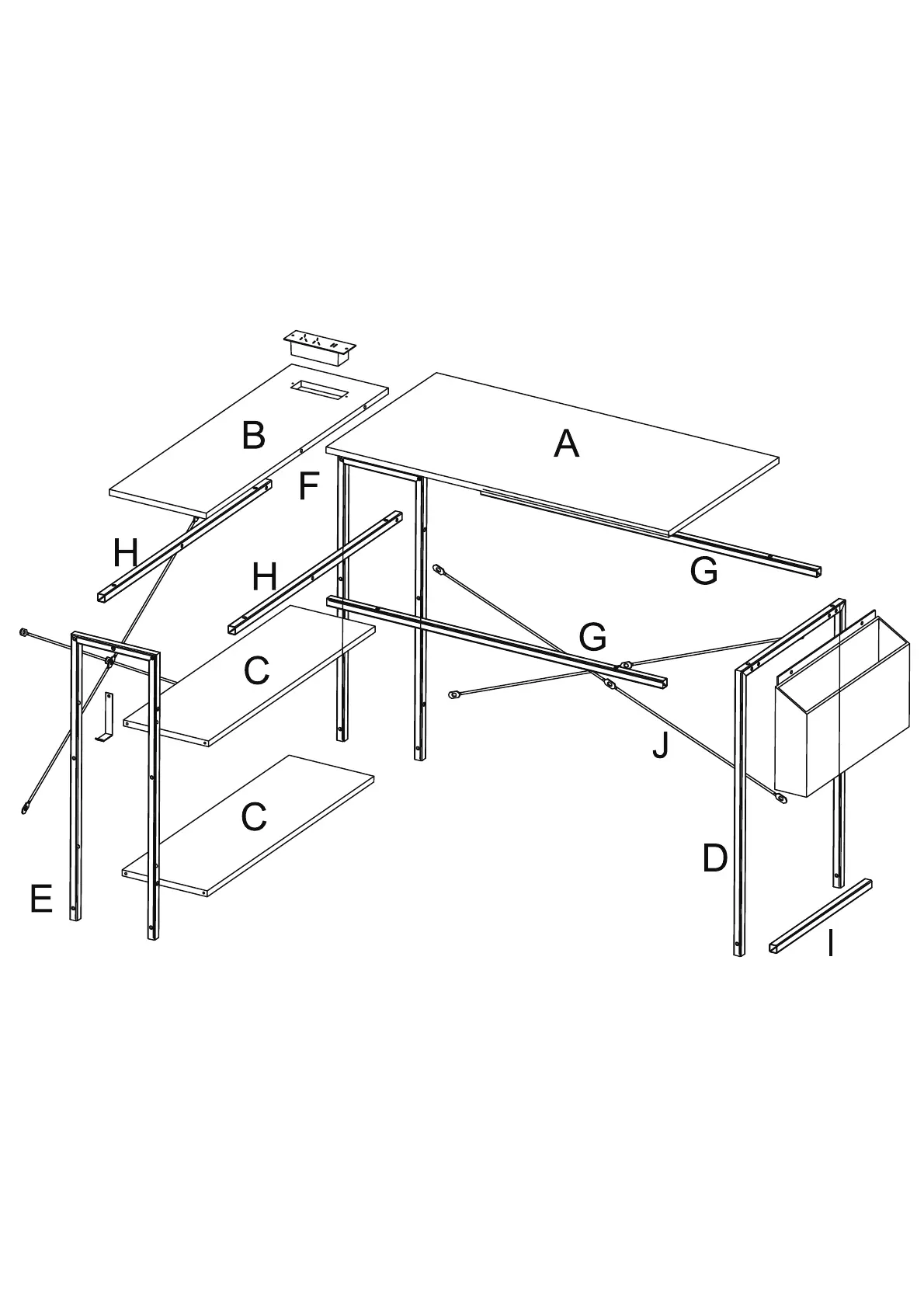 B
A
F
H
H
G
G
C
J
C
D
E
I