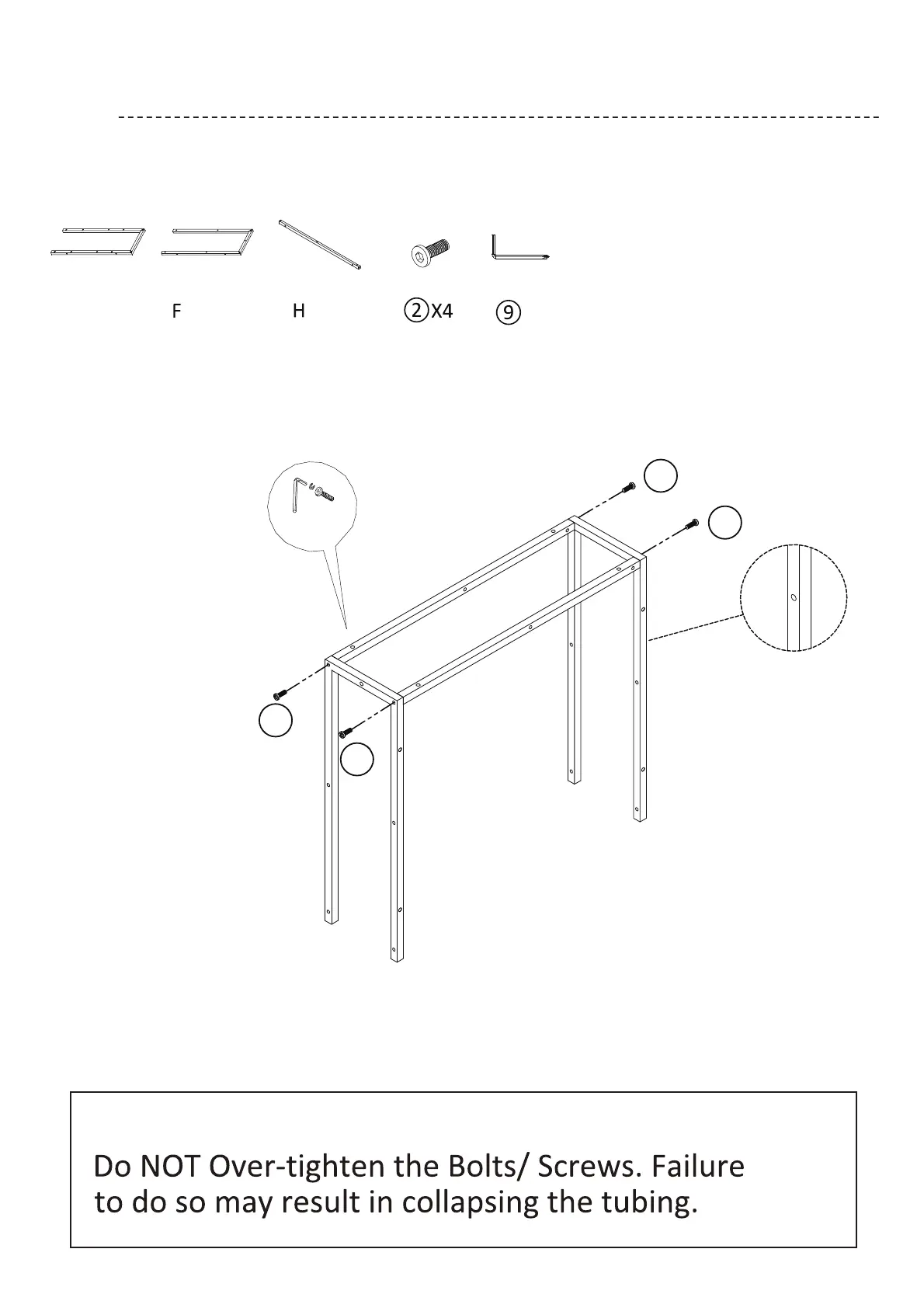 F H ②X4 ⑨

Do NOT Over-tighten the Bolts/ Screws. Failure to do so may result in collapsing the tubing.