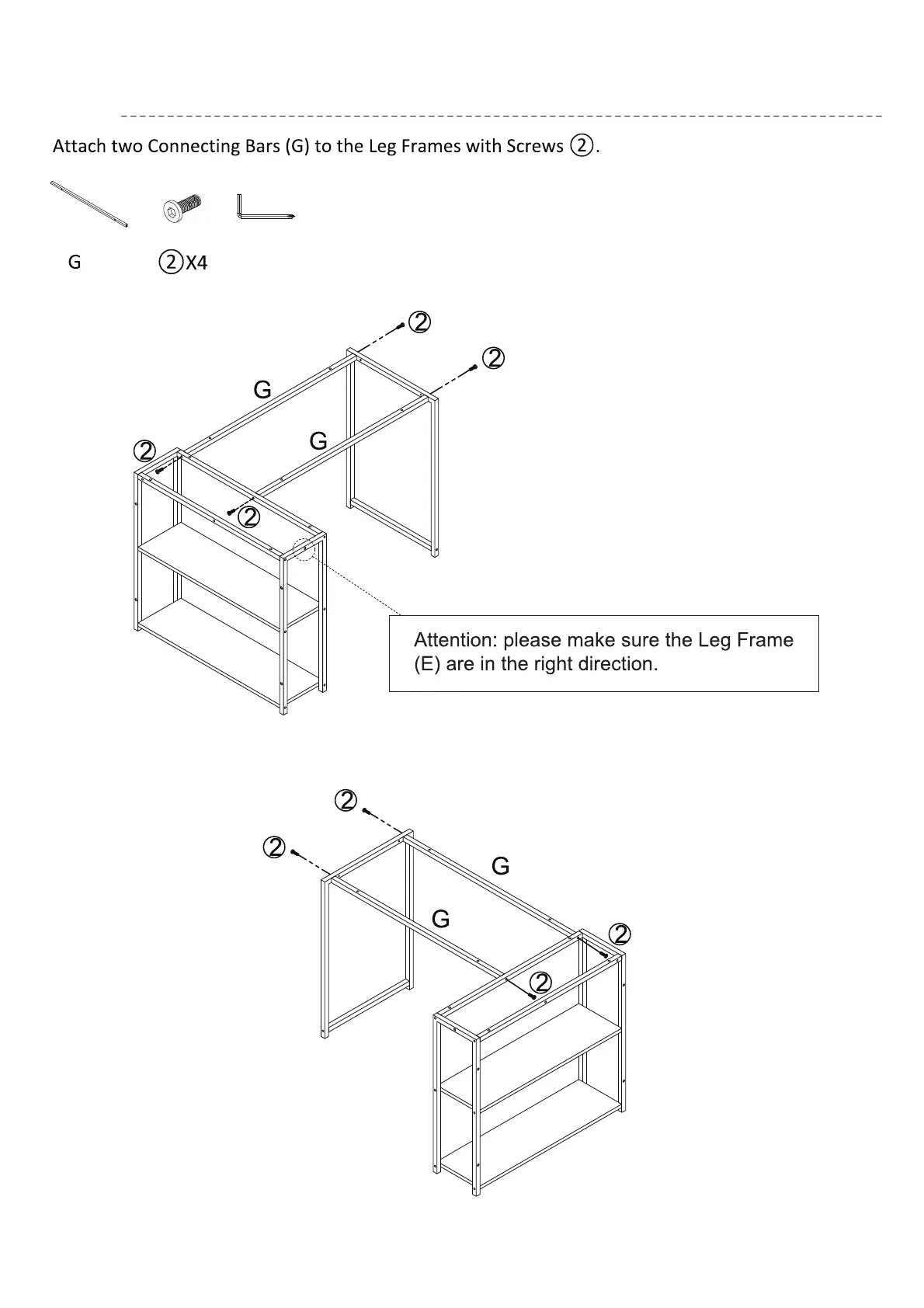 Attach two Connecting Bars (G) to the Leg Frames with Screws ②.

G

②X4

②

②

G

G

②

②

Attention: please make sure the Leg Frame (E) are in the right direction.

②

②

G

G

②

②