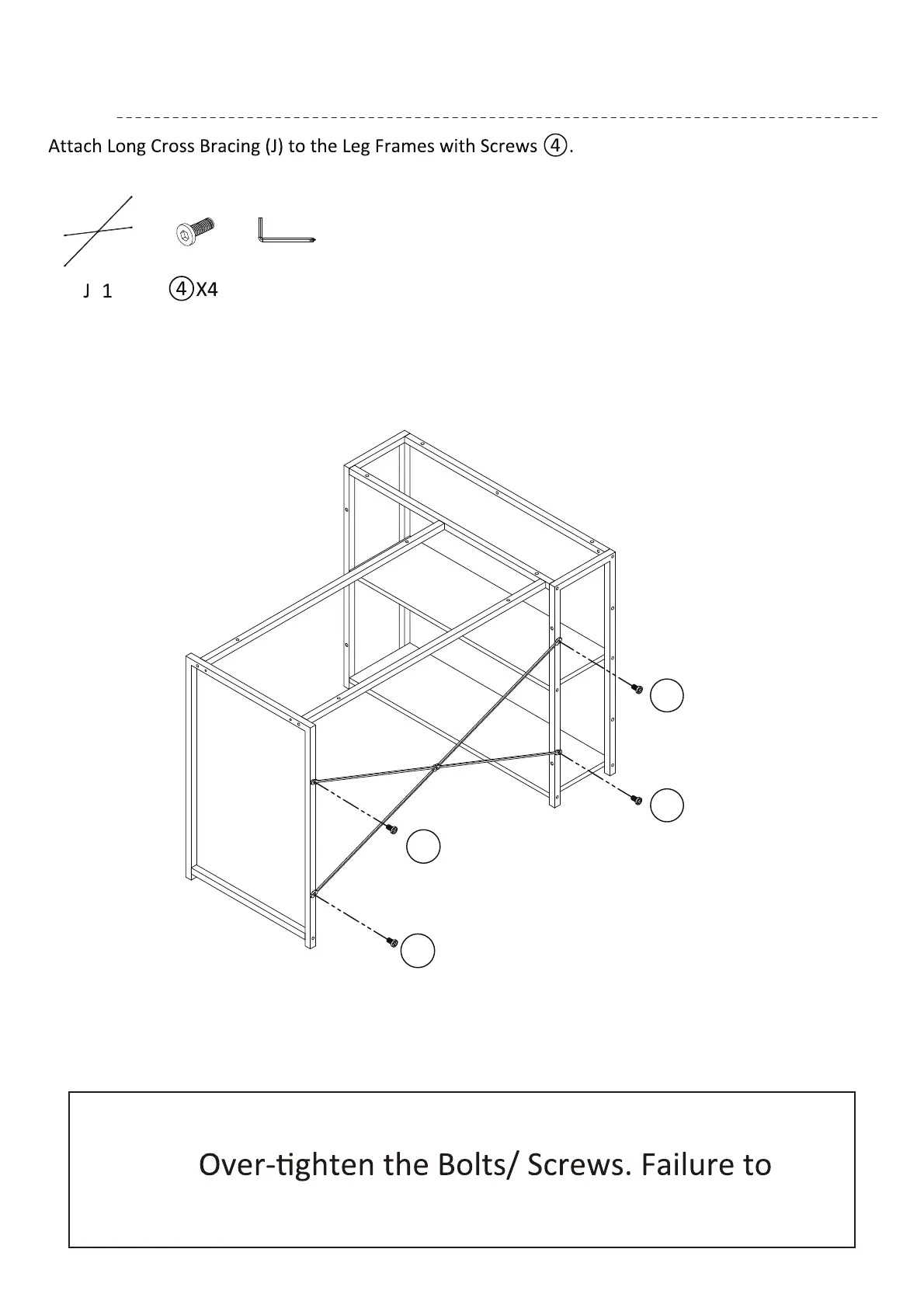 Attach Long Cross Bracing (J) to the Leg Frames with Screws ④.

J 1

④X4

Over-tighten the Bolts/ Screws. Failure to