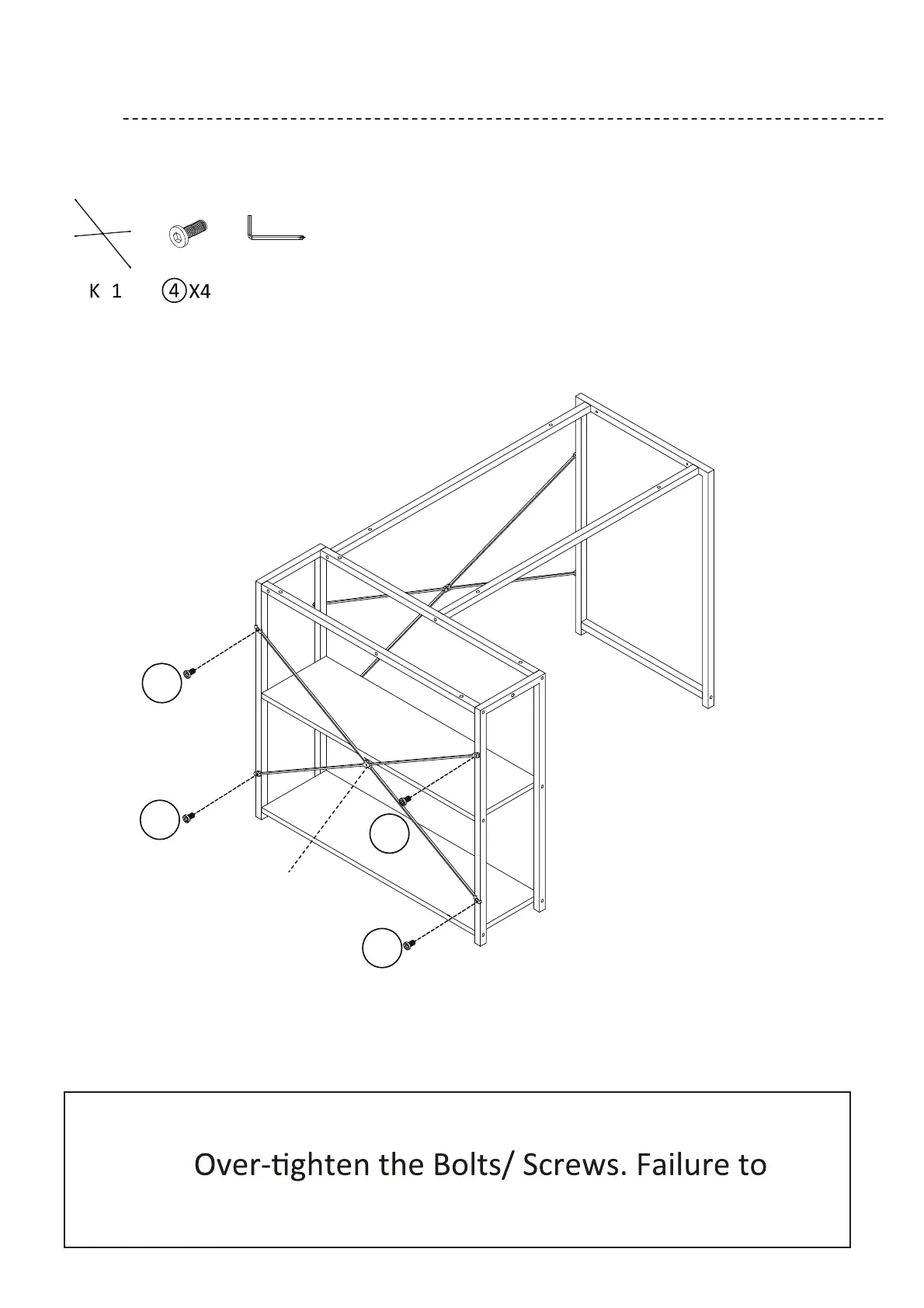 K 1

④X4

Over-tighten the Bolts/ Screws. Failure to