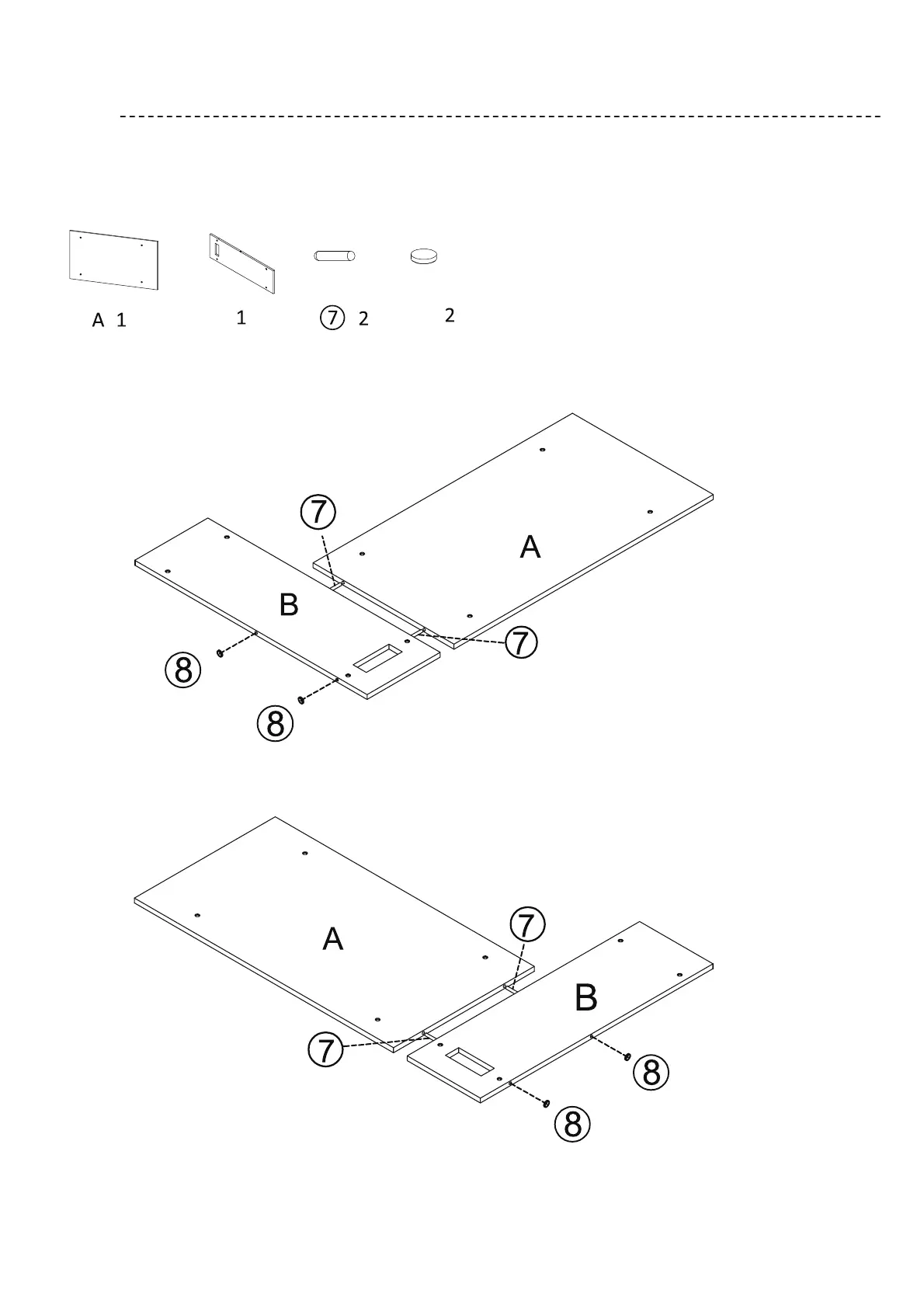 A 1

1

⑦ 2

2

⑦

A

B

⑦

⑧

⑧

A

⑦

B

⑦

⑧

⑧