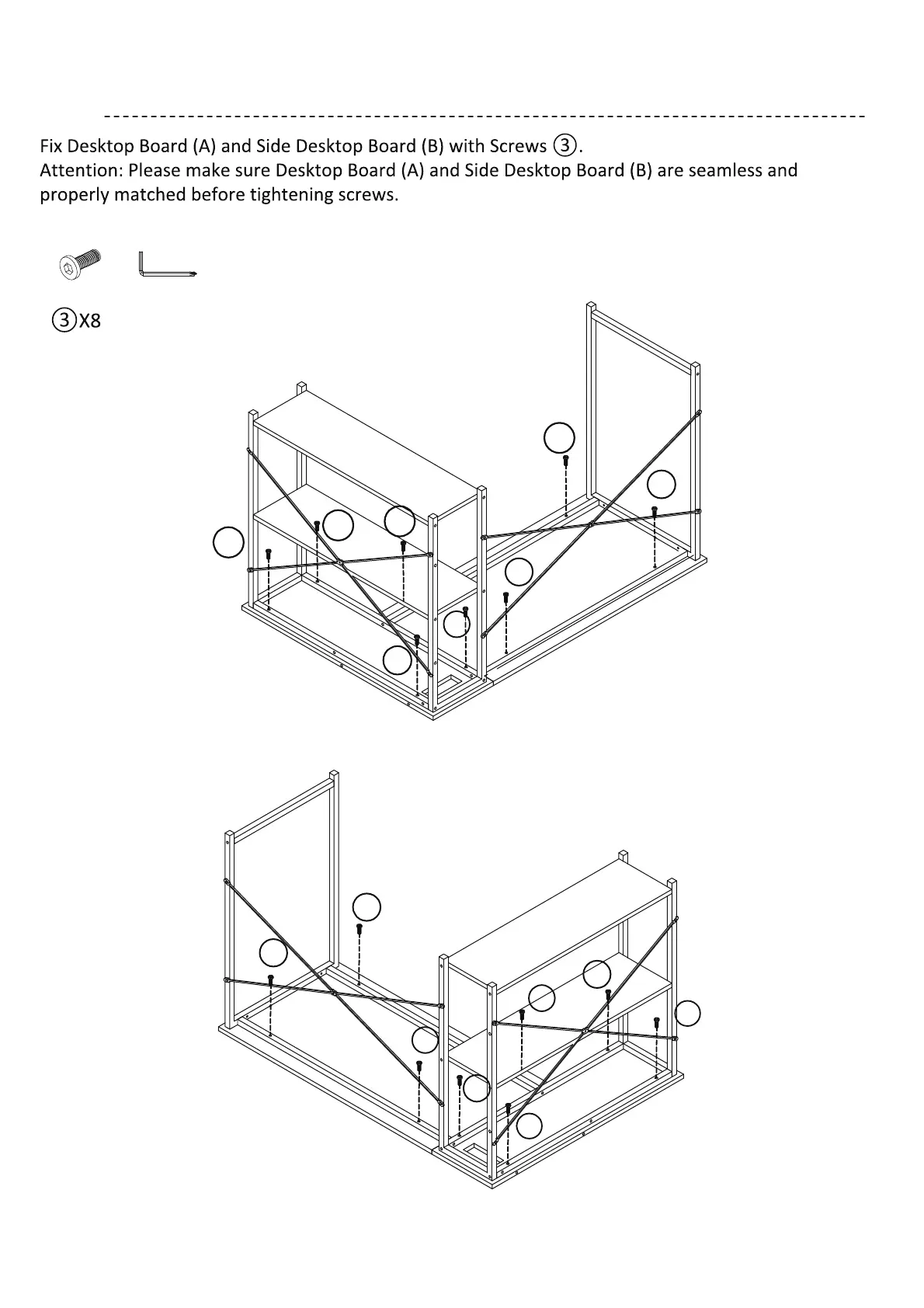 Fix Desktop Board (A) and Side Desktop Board (B) with Screws ③.
Attention: Please make sure Desktop Board (A) and Side Desktop Board (B) are seamless and properly matched before tightening screws.

③X8