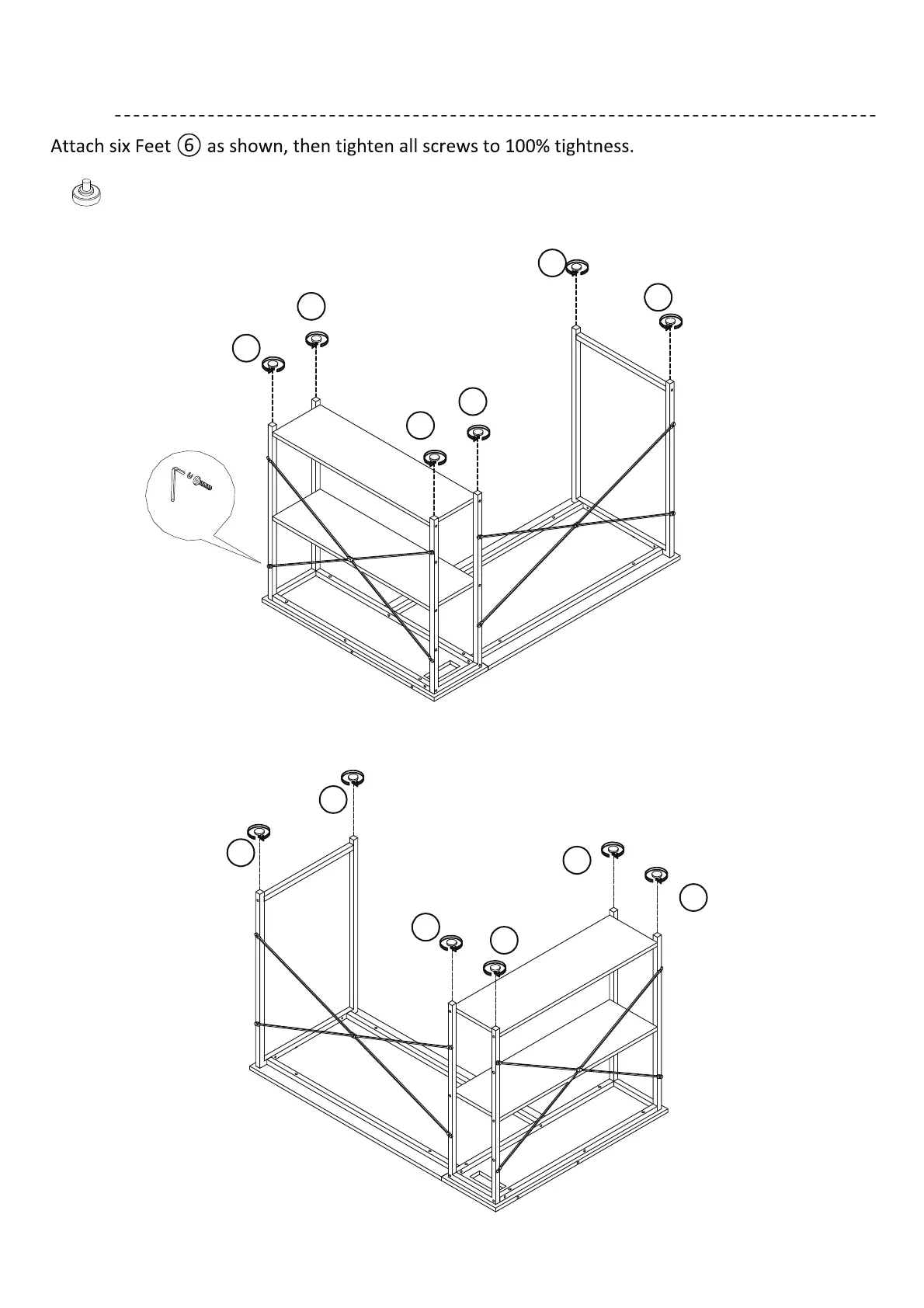 Attach six Feet ⑥ as shown, then tighten all screws to 100% tightness.