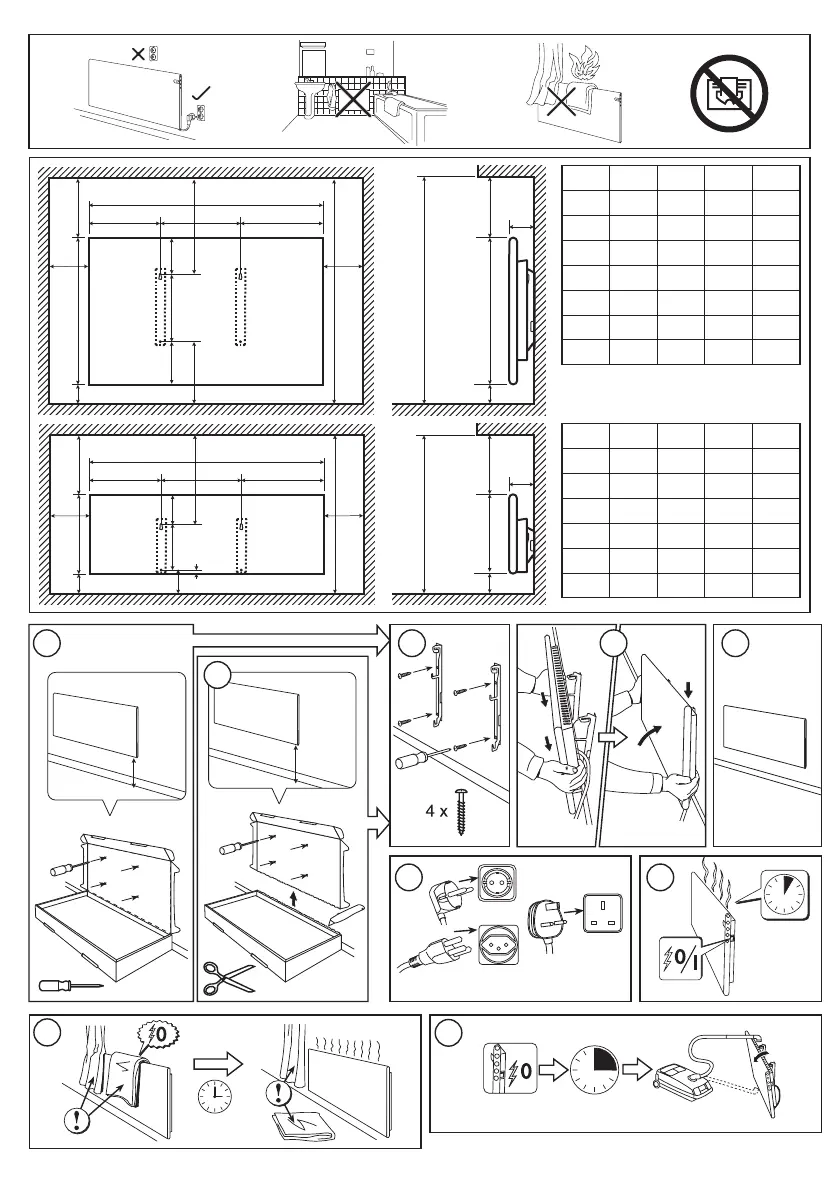 4 x

0

0/I

0