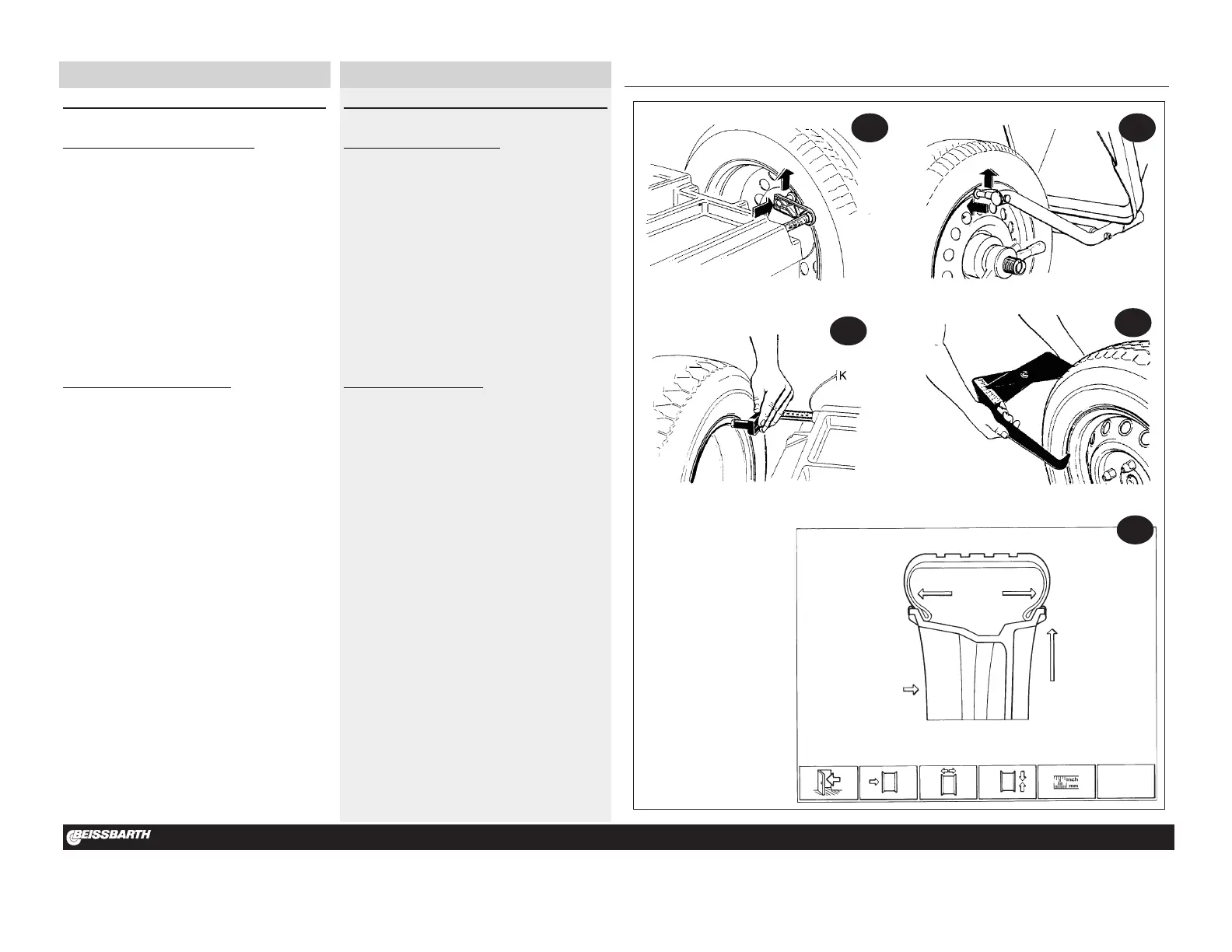 K

inch
mm

BEISSBARTH