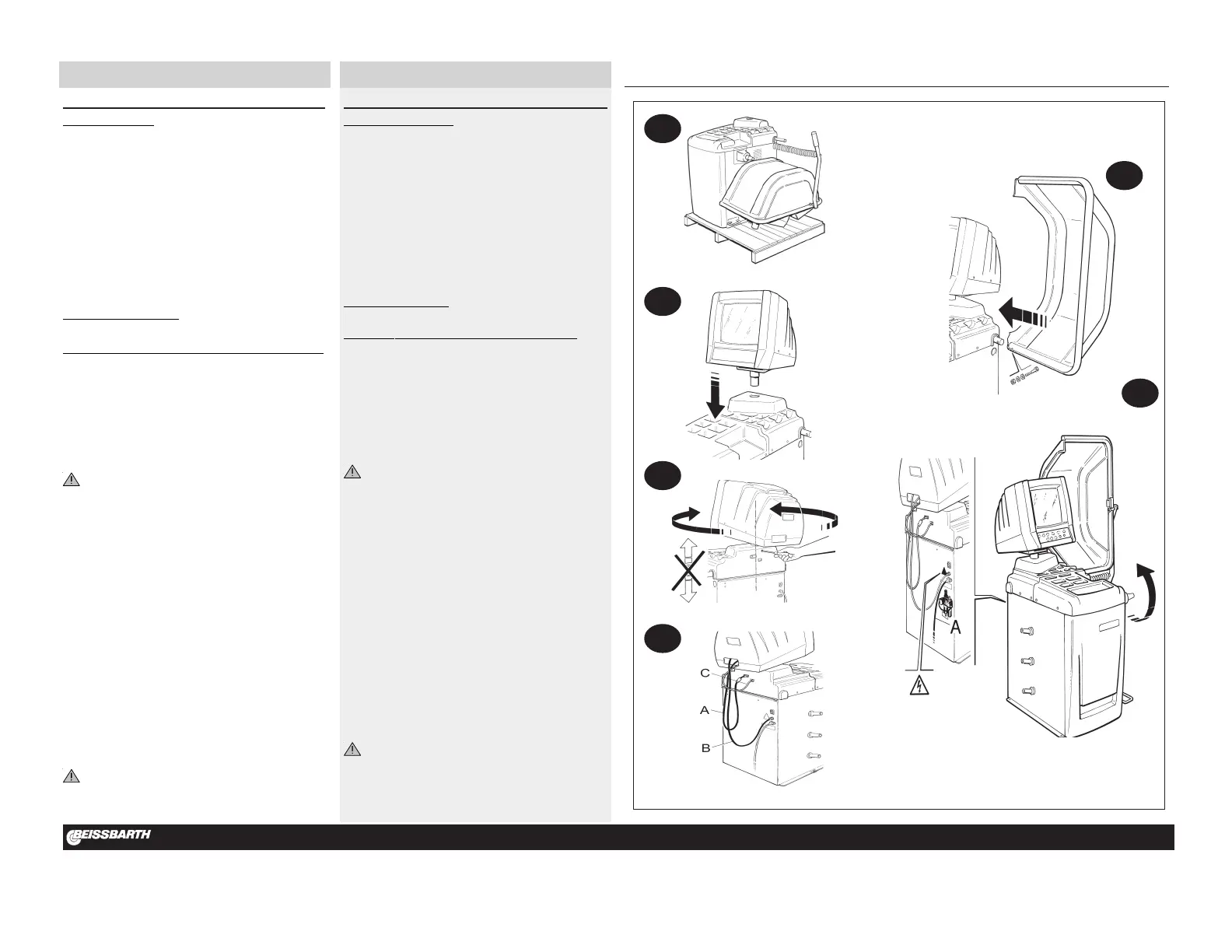 C

A

B

A

BEISSBARTH