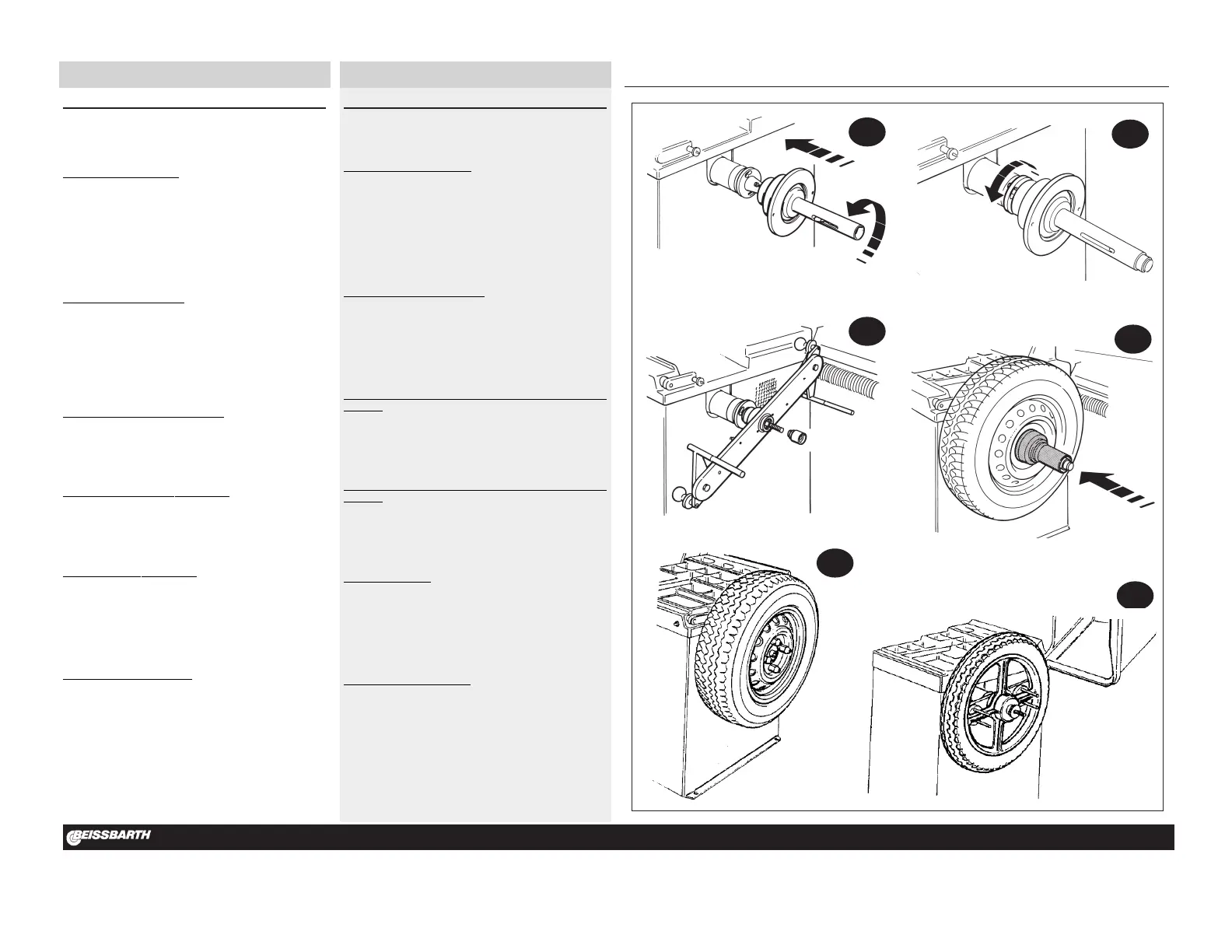 BEISSBARTH