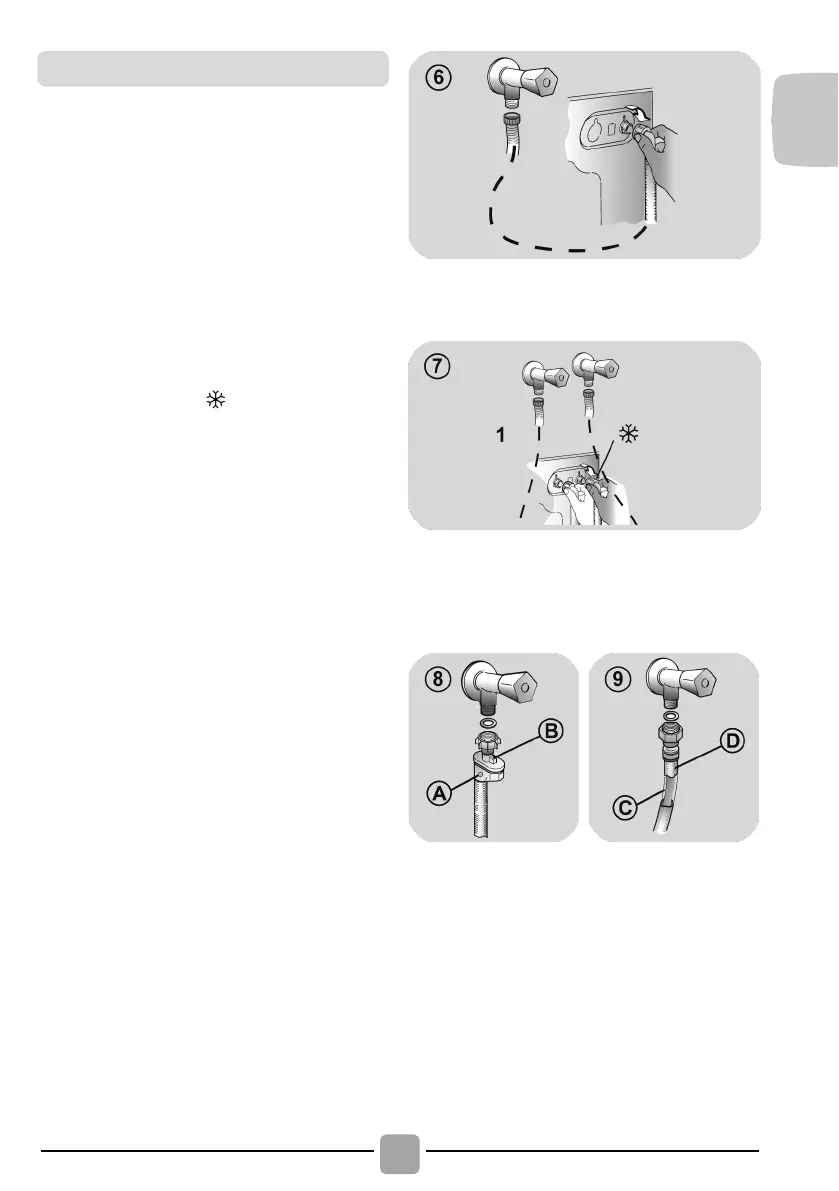 6

7

1

8

B

A

9

D

C