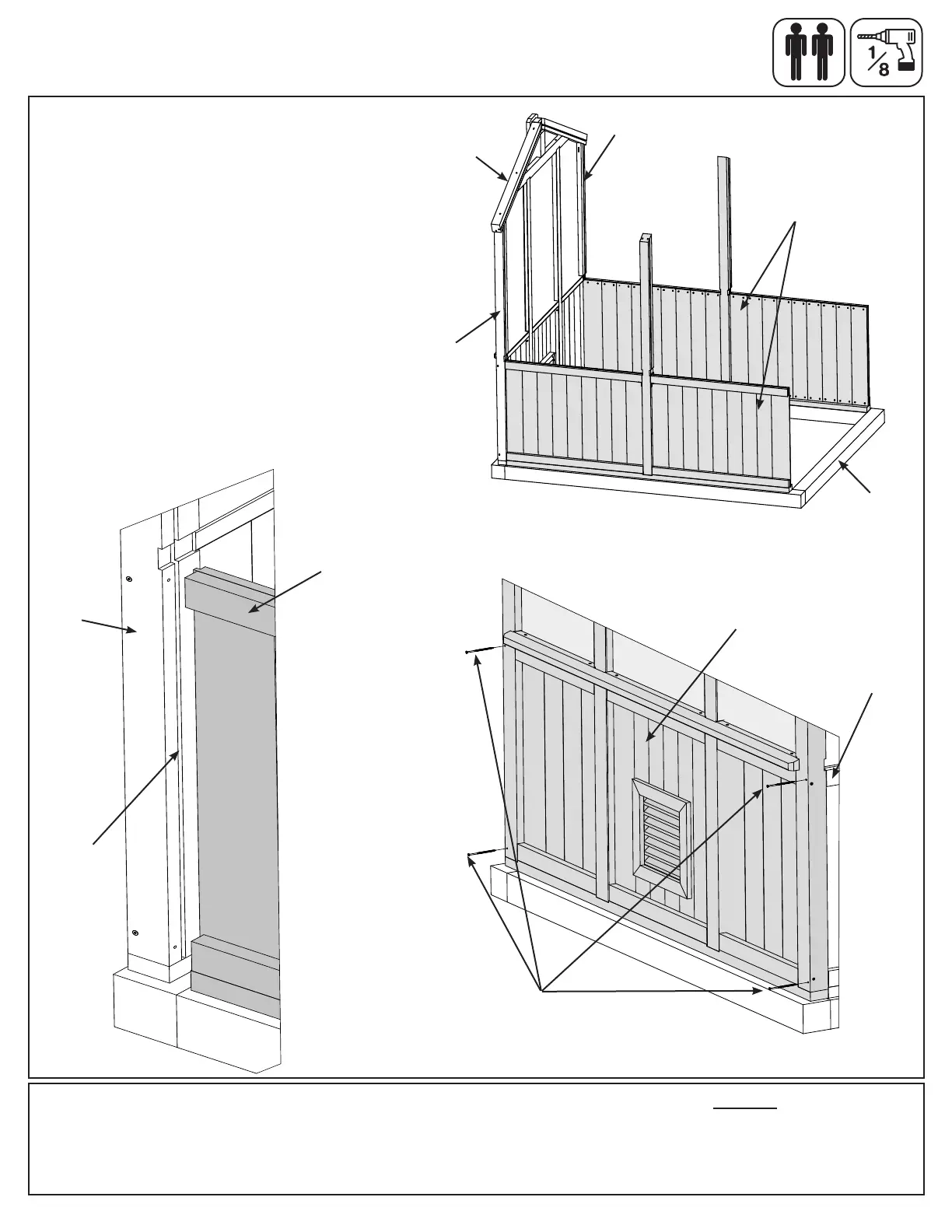 $\frac{1}{8}$