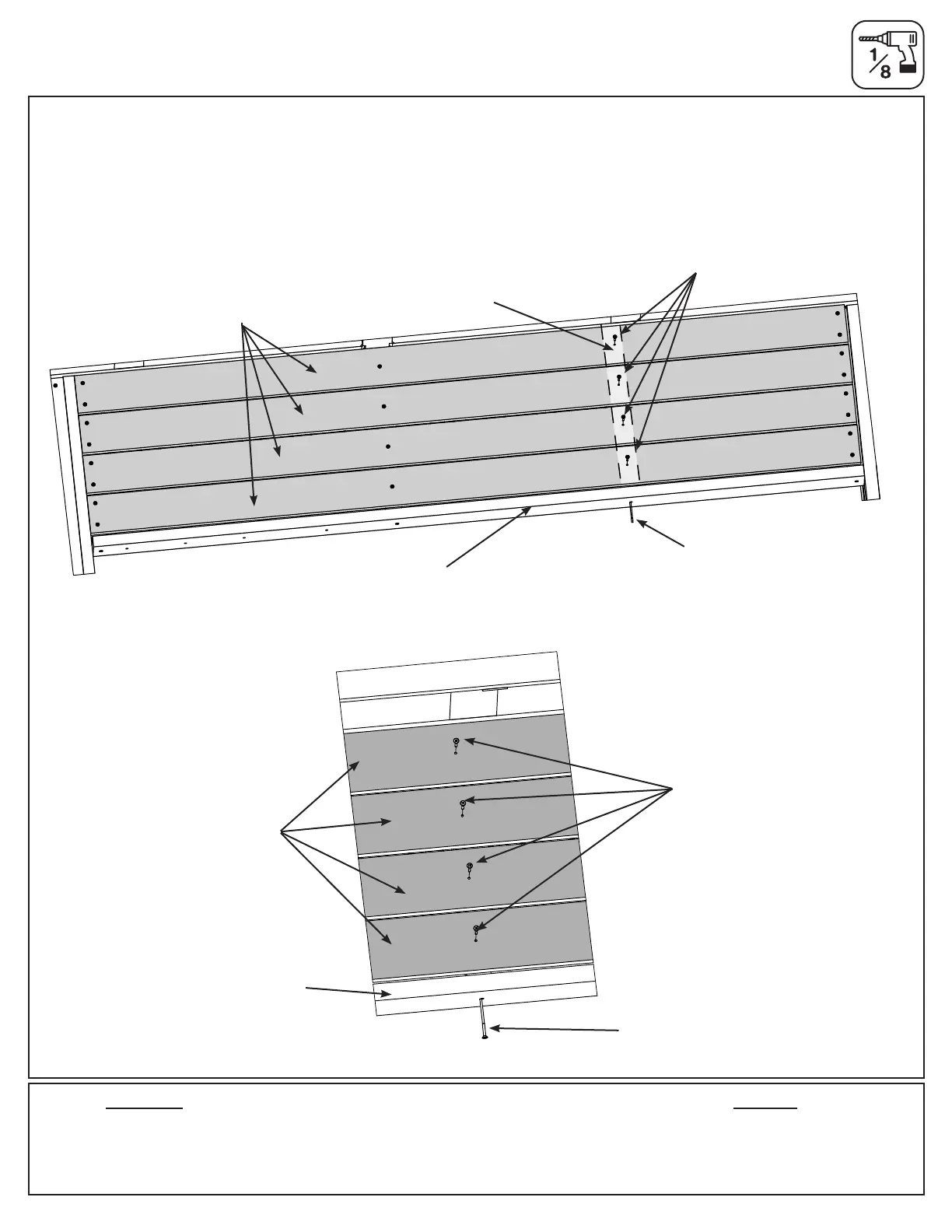 $\frac{1}{8}$